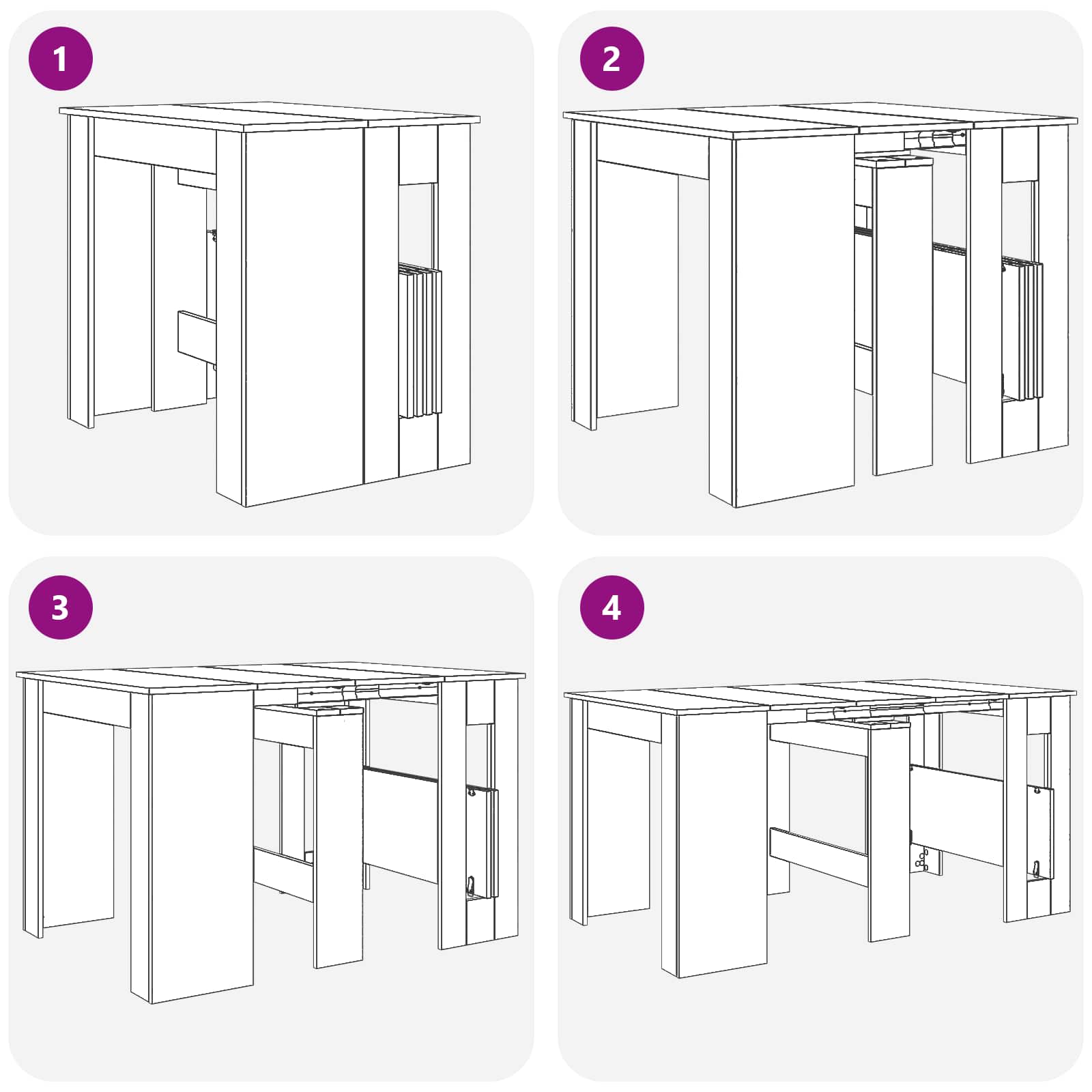 1

2

3

4