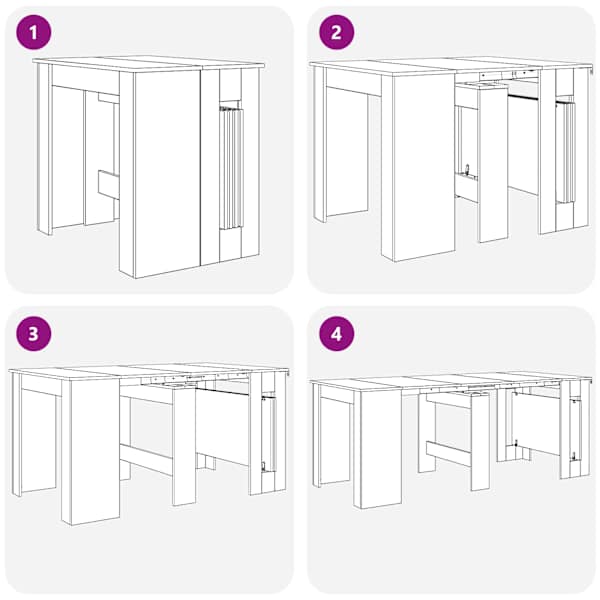 1

2

3

4