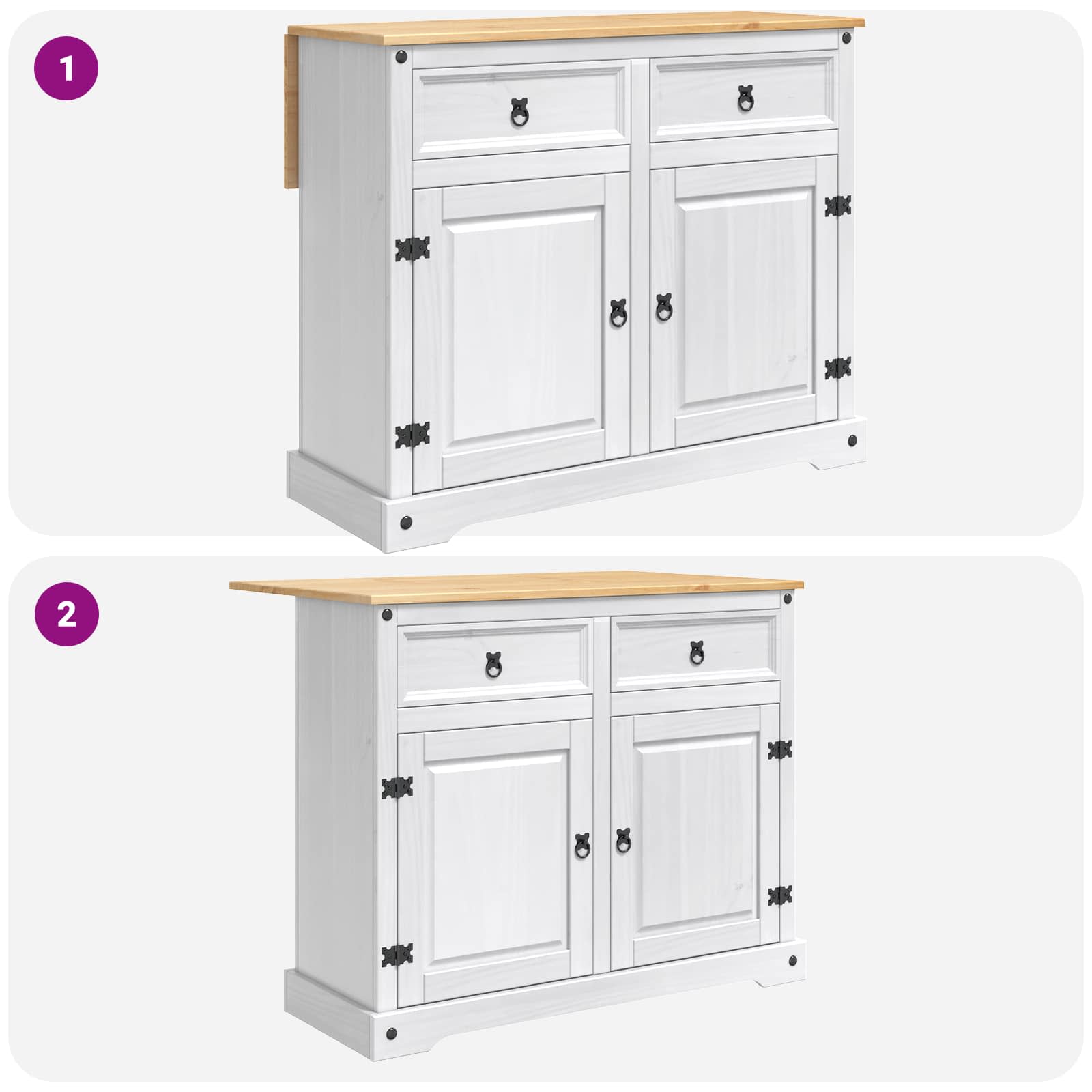 1

2