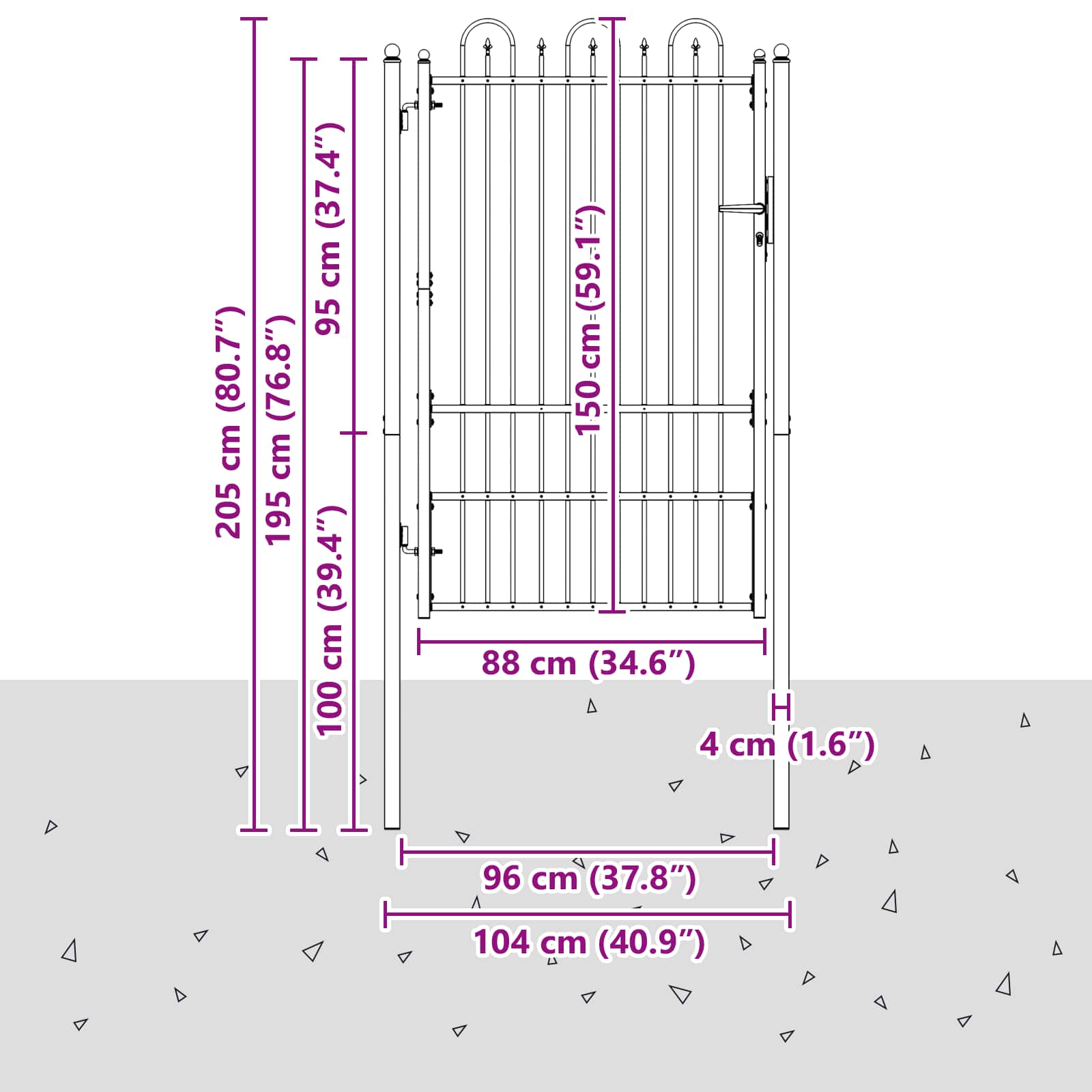 205 cm (80.7”)
195 cm (76.8”)
95 cm (37.4”)
100 cm (39.4”)
150 cm (59.1”)
88 cm (34.6”)
4 cm (1.6”)
96 cm (37.8”)
104 cm (40.9”)