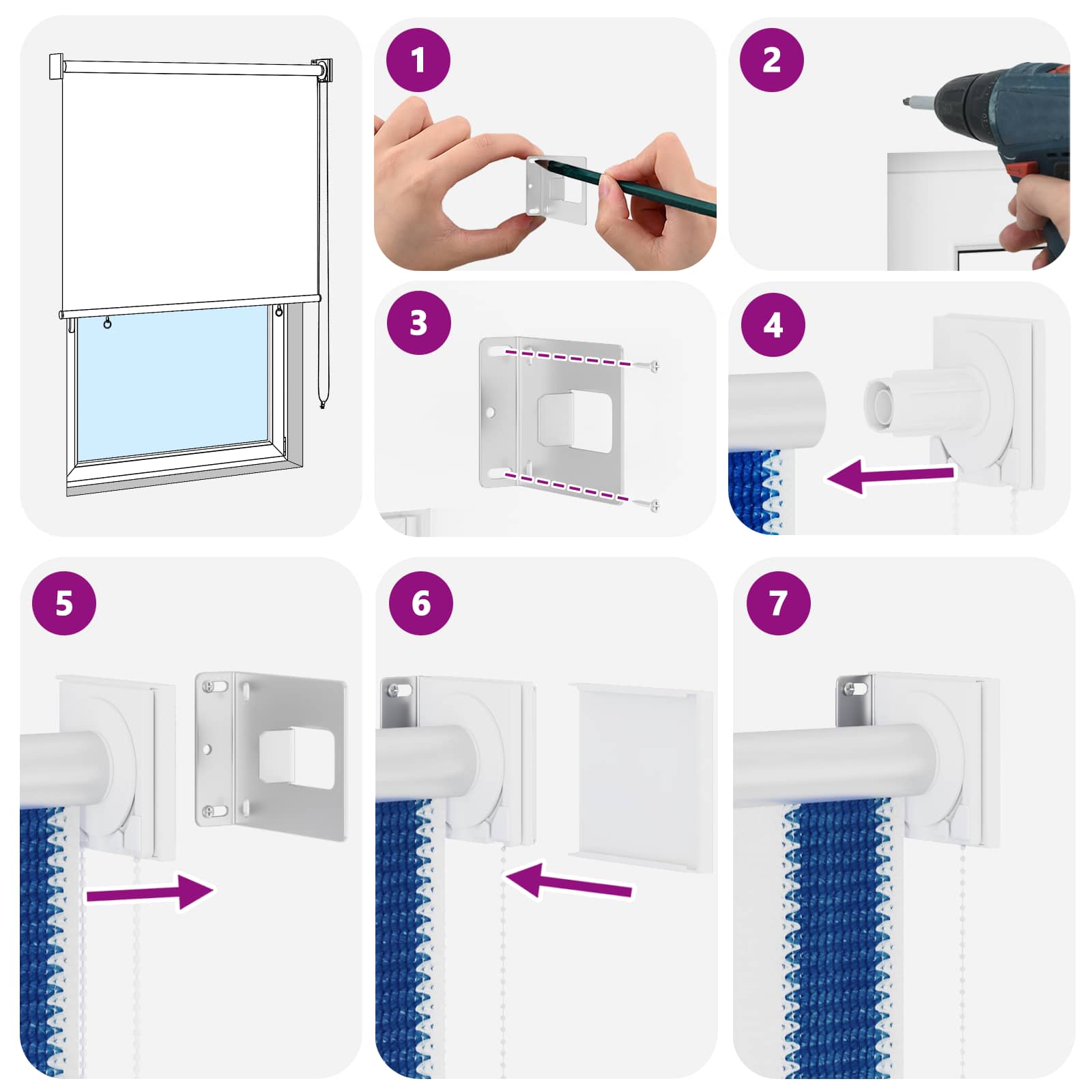 1

2

3

4

5

6

7