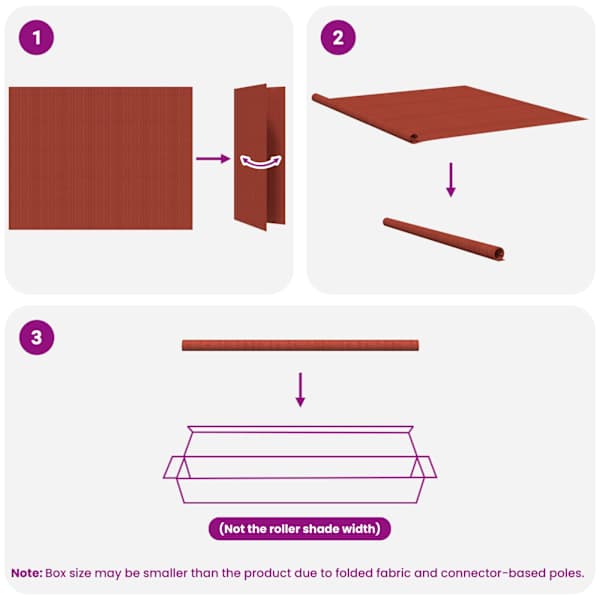 1

2

3

(Not the roller shade width)

Note: Box size may be smaller than the product due to folded fabric and connector-based poles.