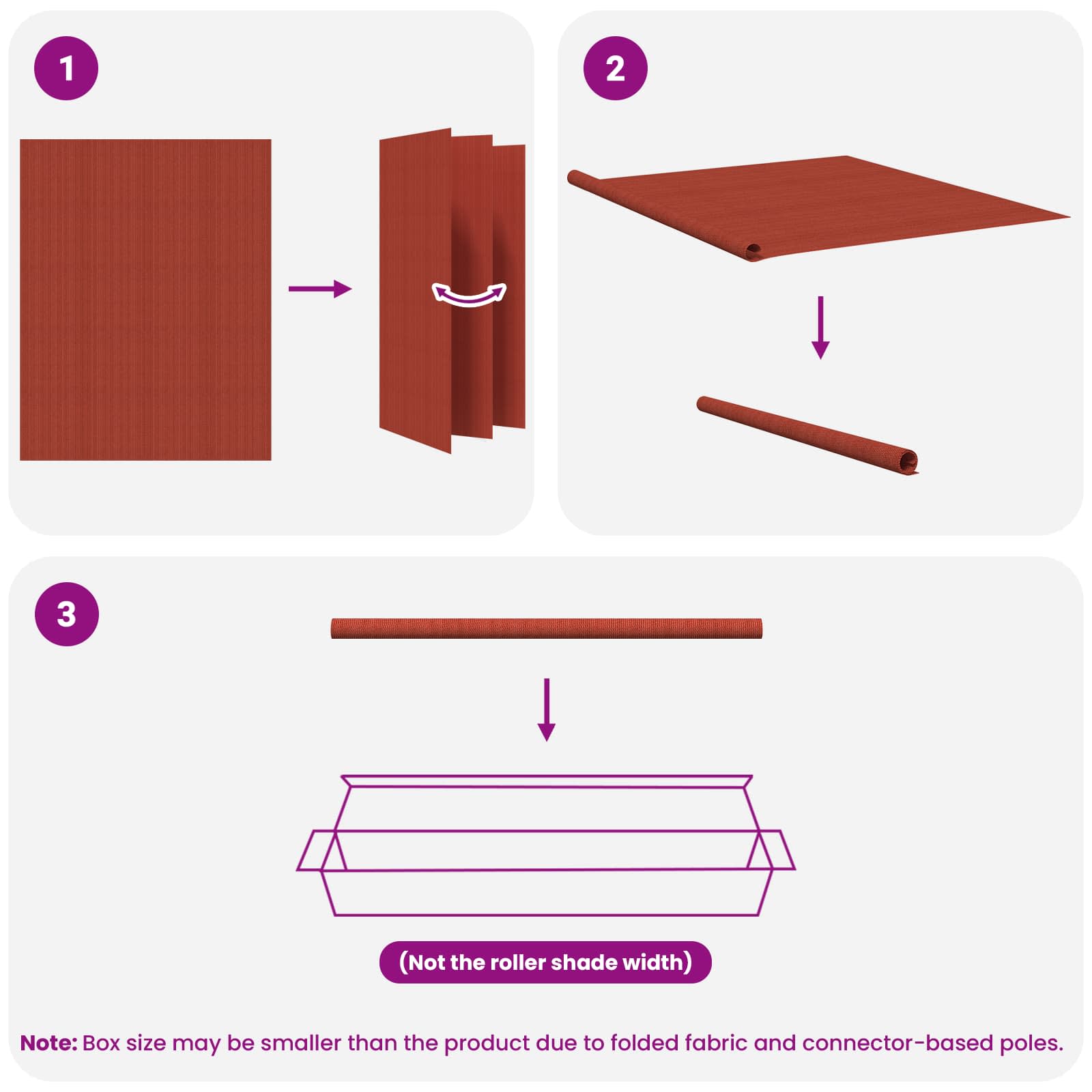 1

2

3

(Not the roller shade width)

Note: Box size may be smaller than the product due to folded fabric and connector-based poles.