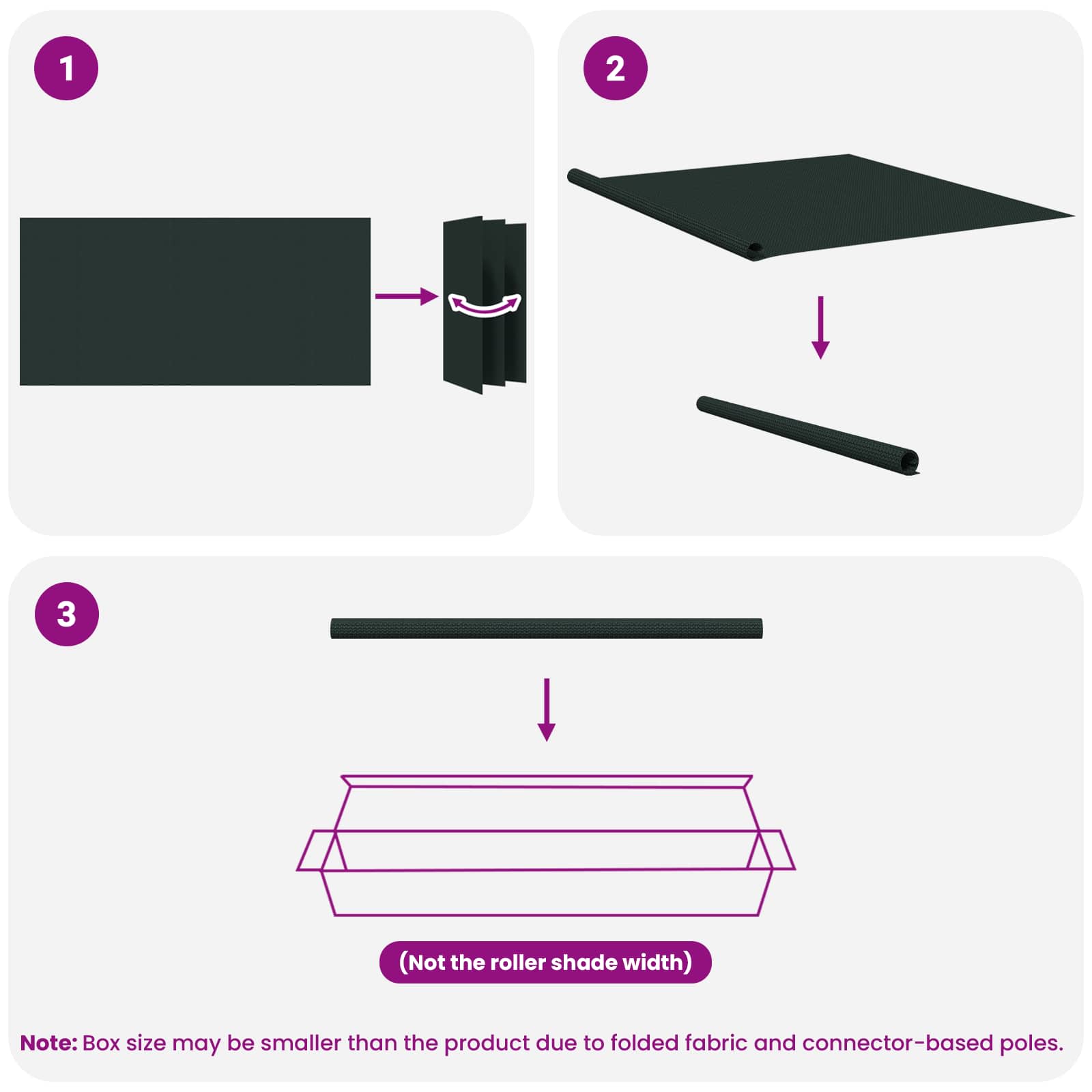 1

2

3

(Not the roller shade width)

Note: Box size may be smaller than the product due to folded fabric and connector-based poles.