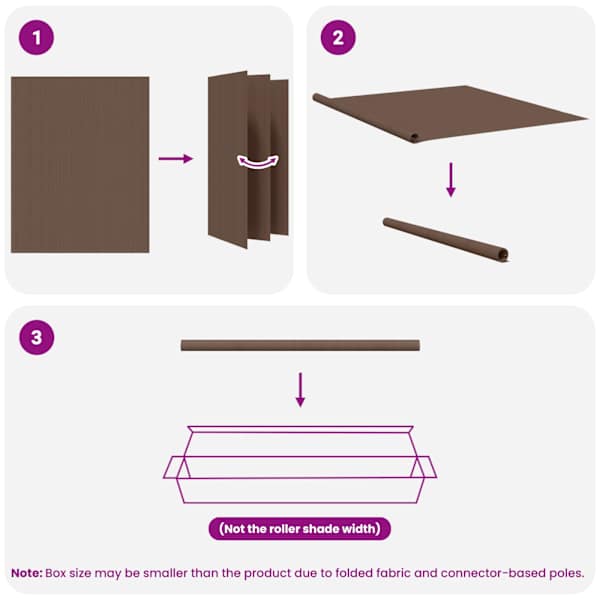 1

2

3

(Not the roller shade width)

Note: Box size may be smaller than the product due to folded fabric and connector-based poles.