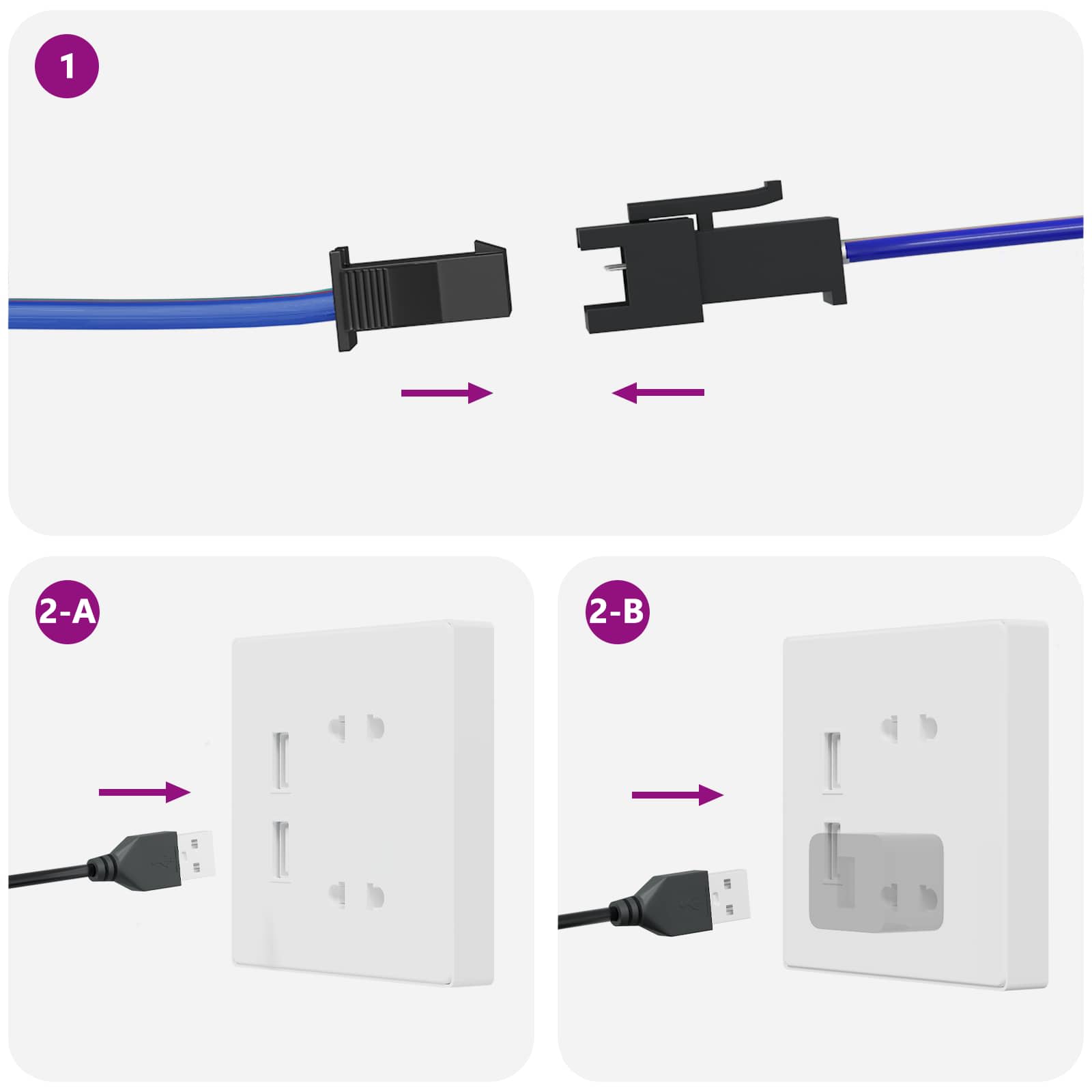 1

2-A

2-B