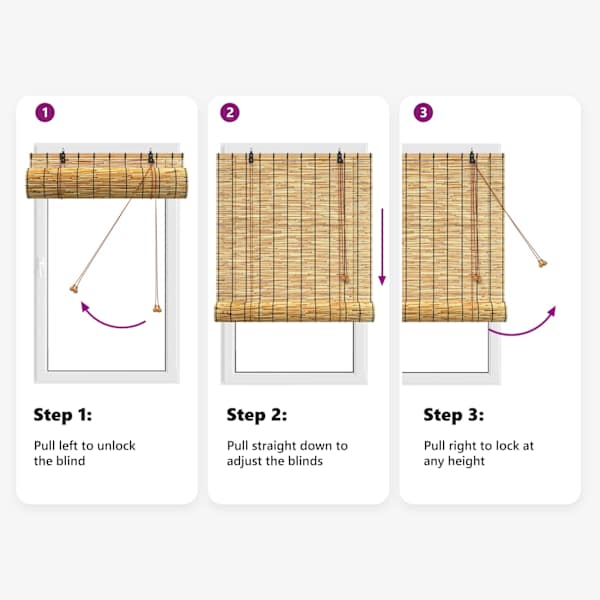 1

Step 1:

Pull left to unlock the blind

2

Step 2:

Pull straight down to adjust the blinds

3

Step 3:

Pull right to lock at any height