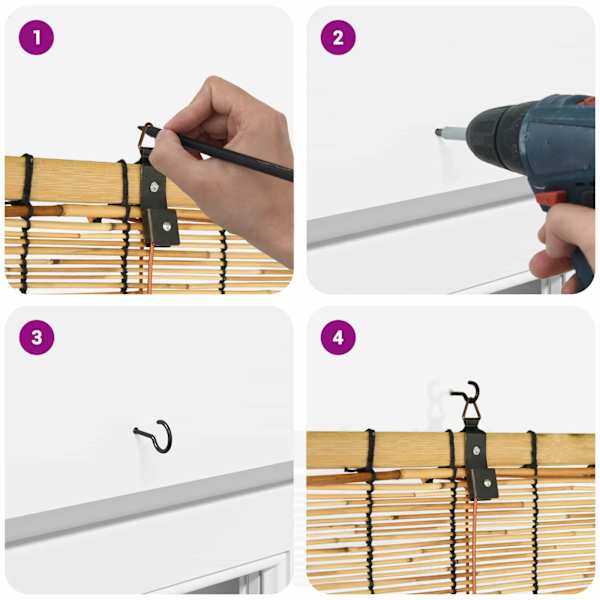 1

2

3

4