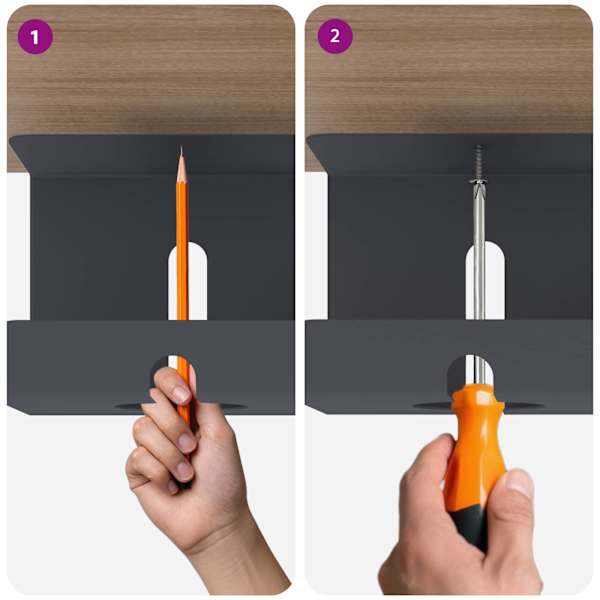 1

2