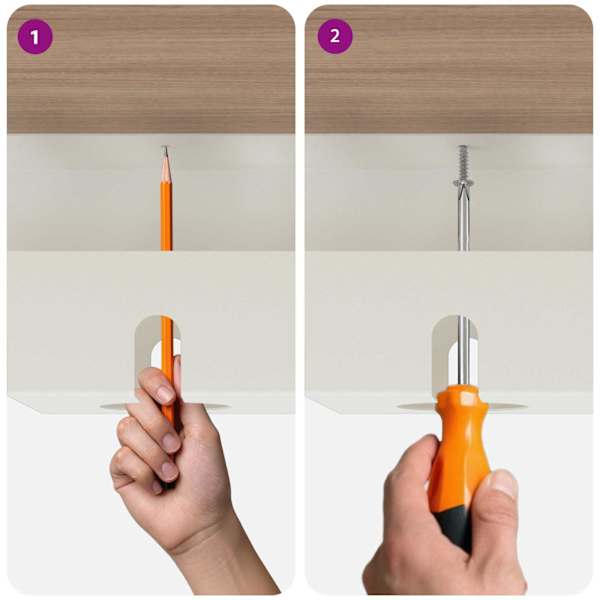 1

2