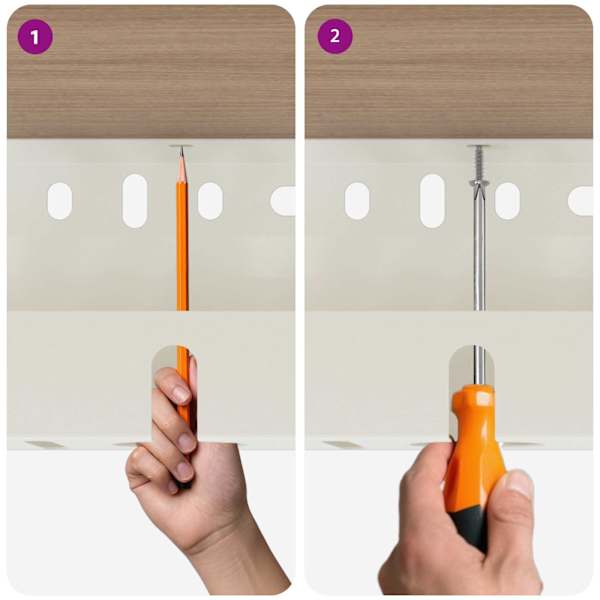 1

2