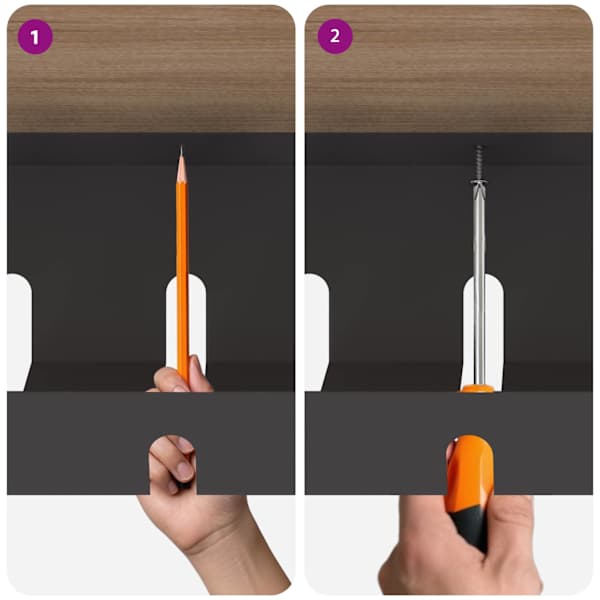 1

2