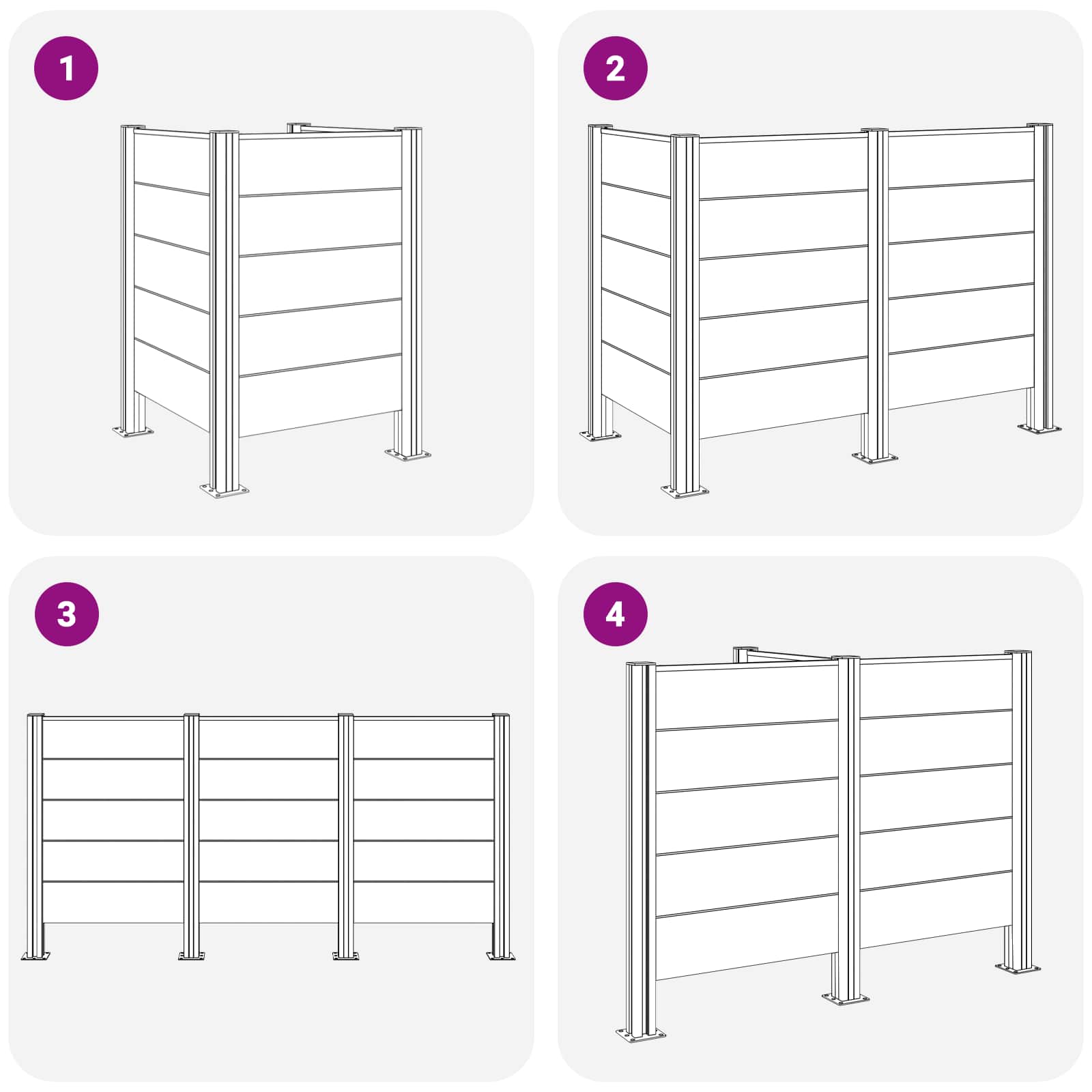 1

2

3

4