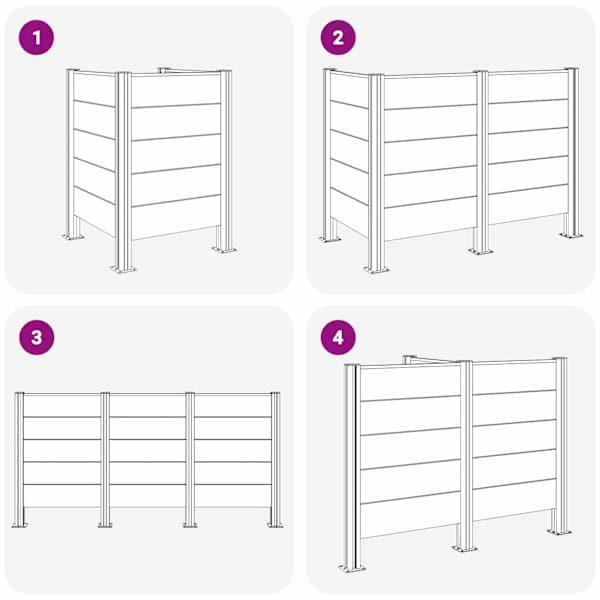 1

2

3

4