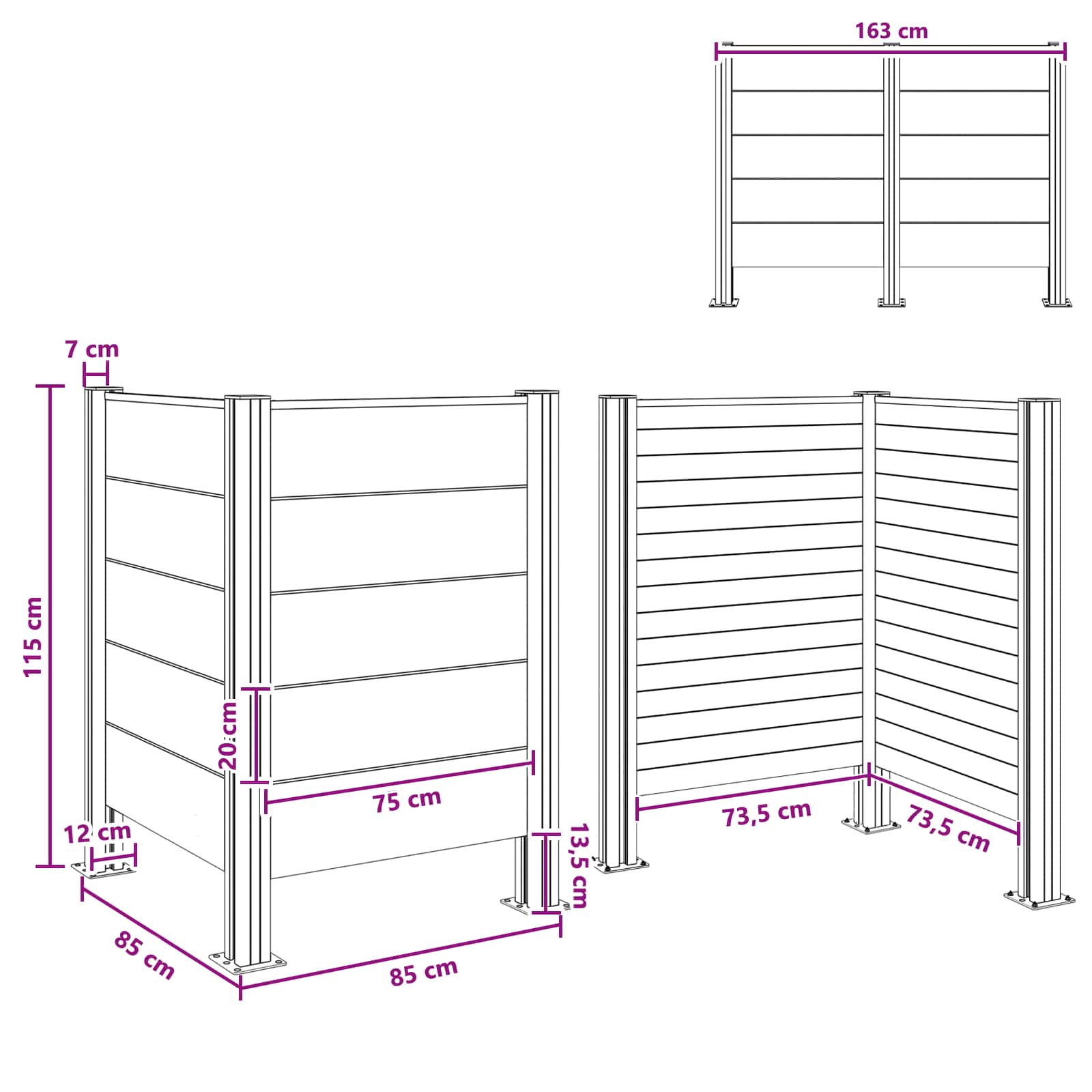 163 cm

7 cm

115 cm

20 cm

75 cm

12 cm

13,5 cm

85 cm

85 cm

73,5 cm

73,5 cm