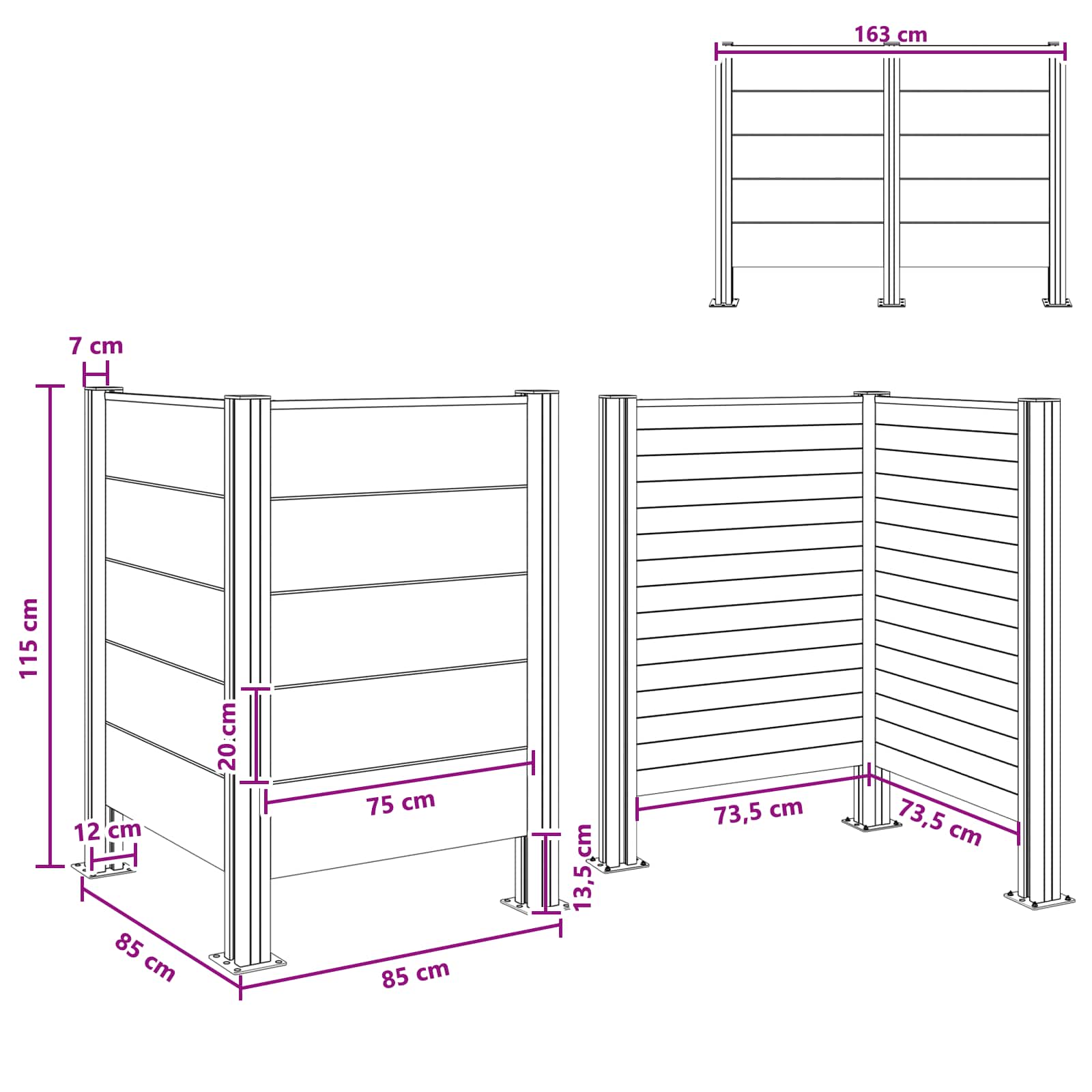 163 cm

7 cm

115 cm

20 cm

75 cm

12 cm

13,5 cm

85 cm

85 cm

73,5 cm

73,5 cm