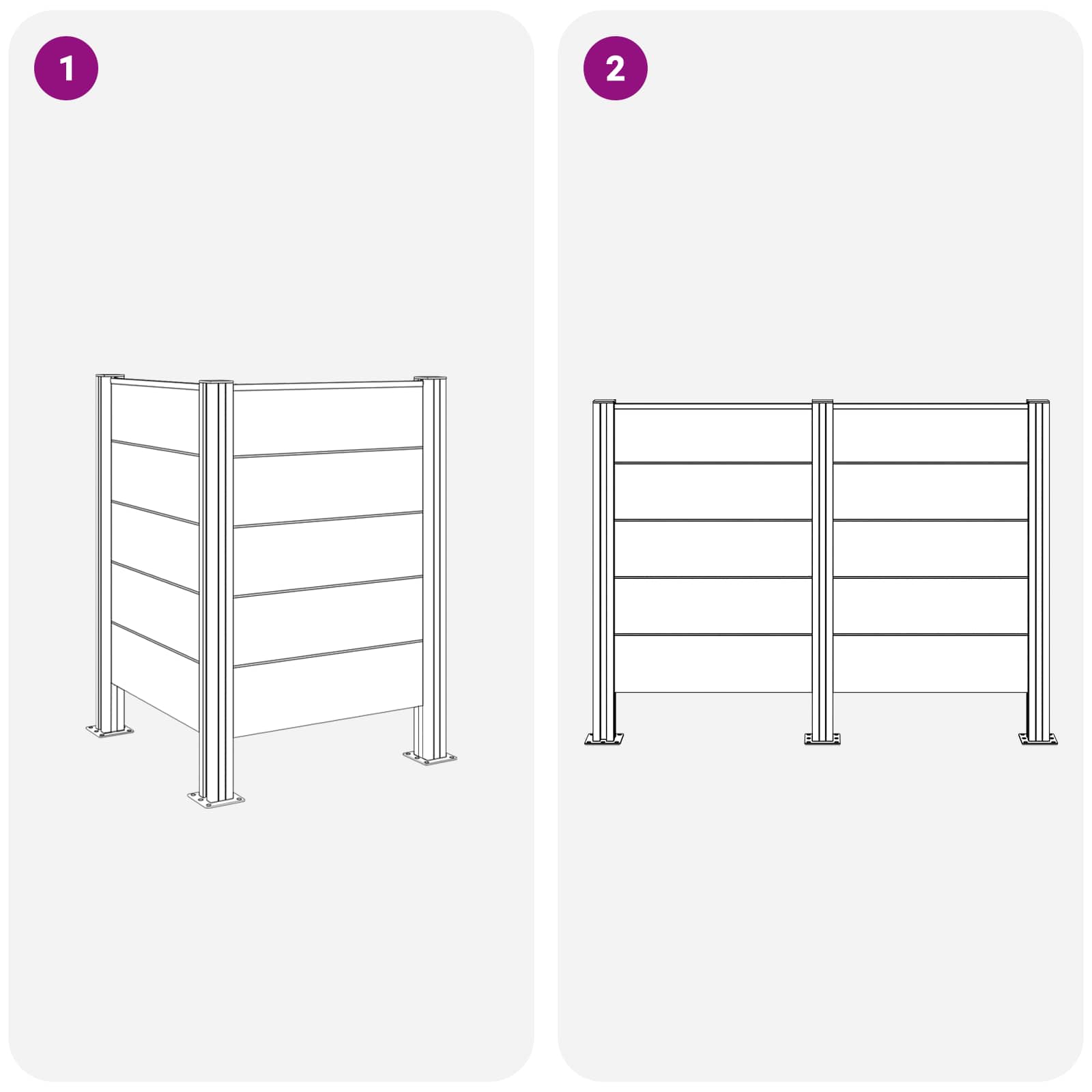 1

2