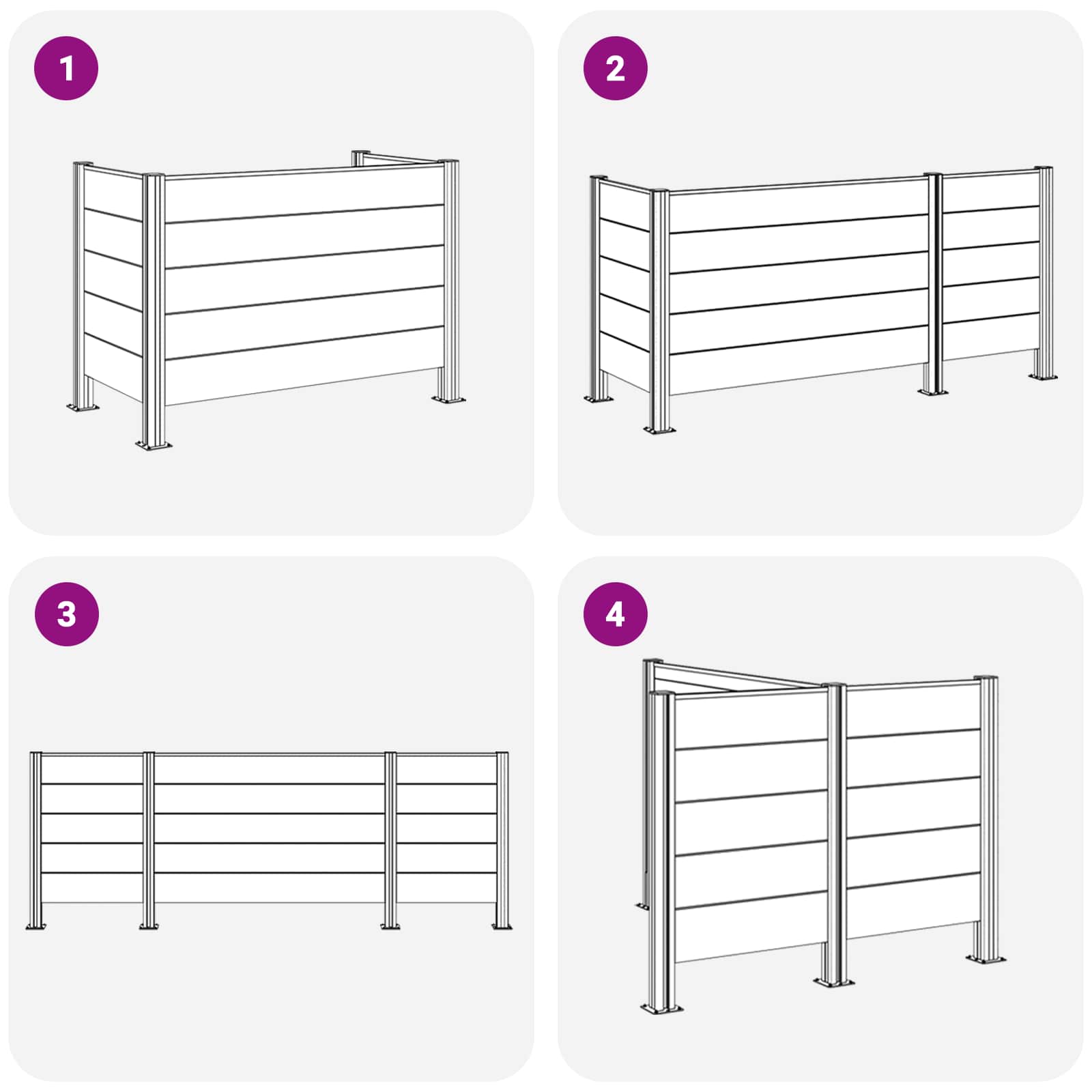 1

2

3

4