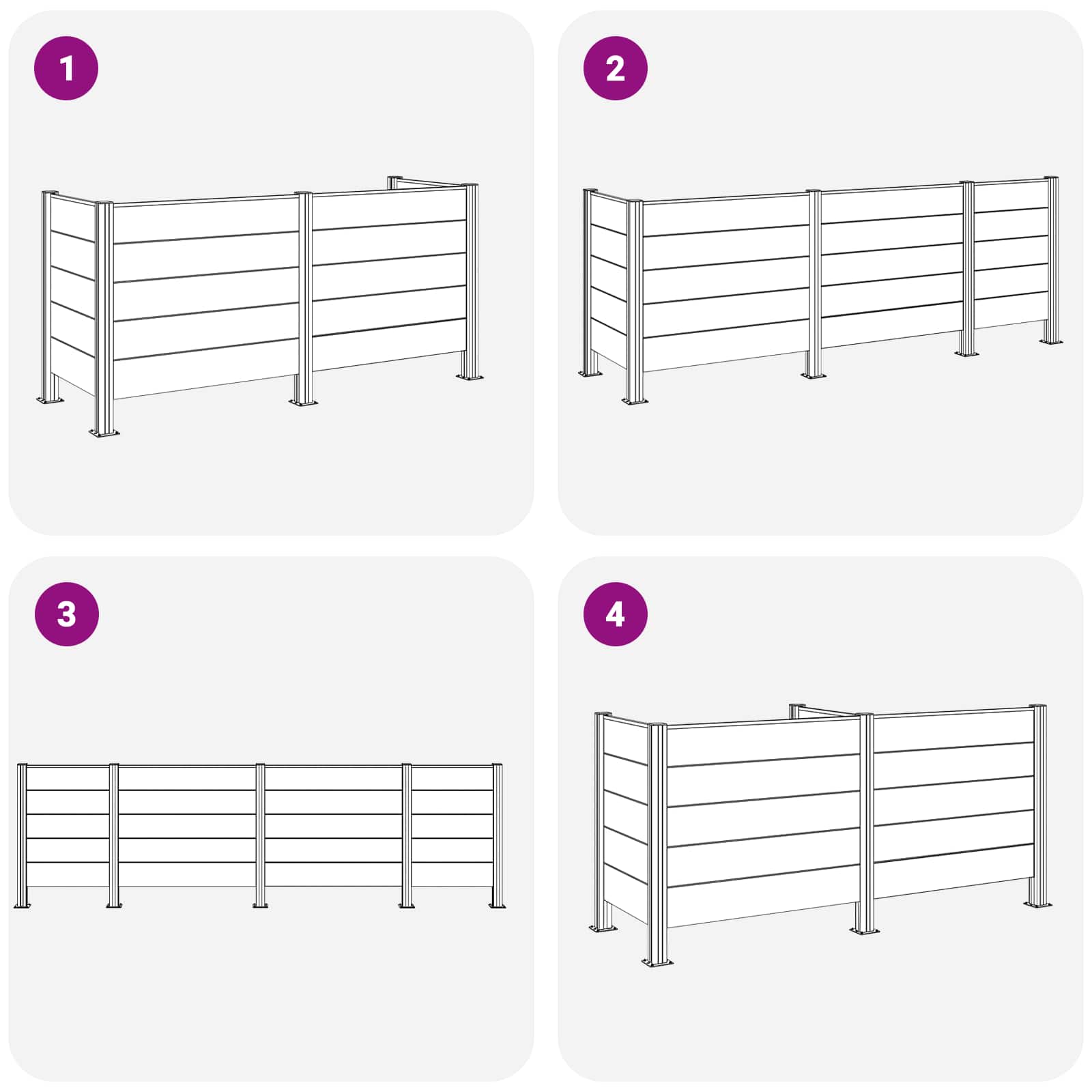 1

2

3

4