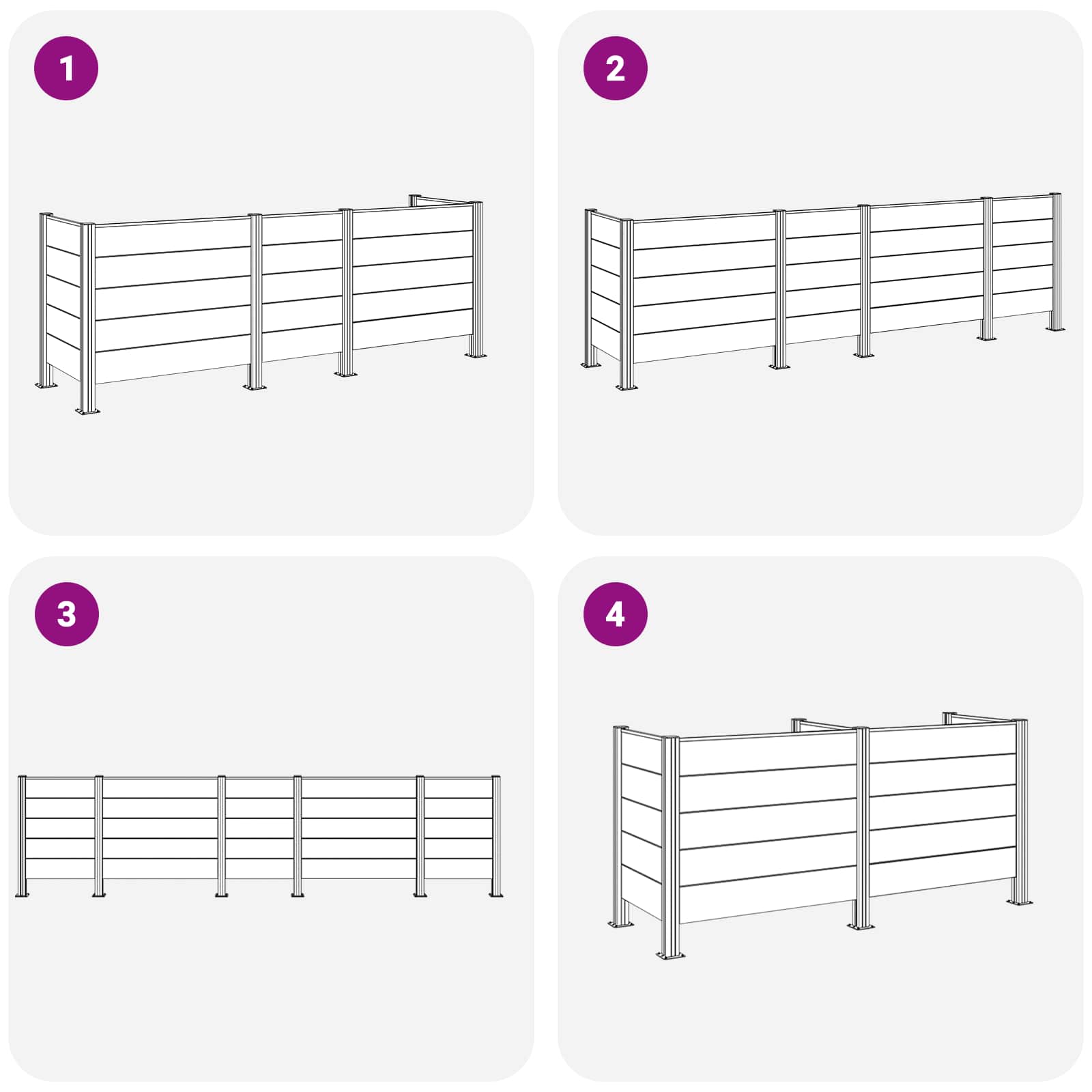 1

2

3

4