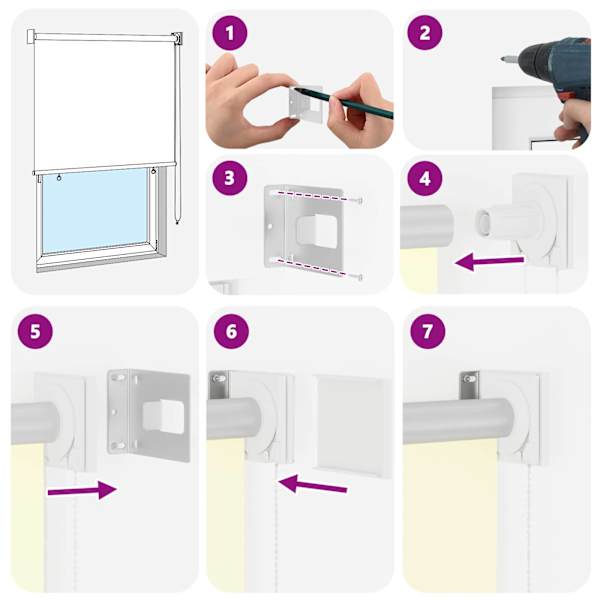 1
2
3
4
5
6
7