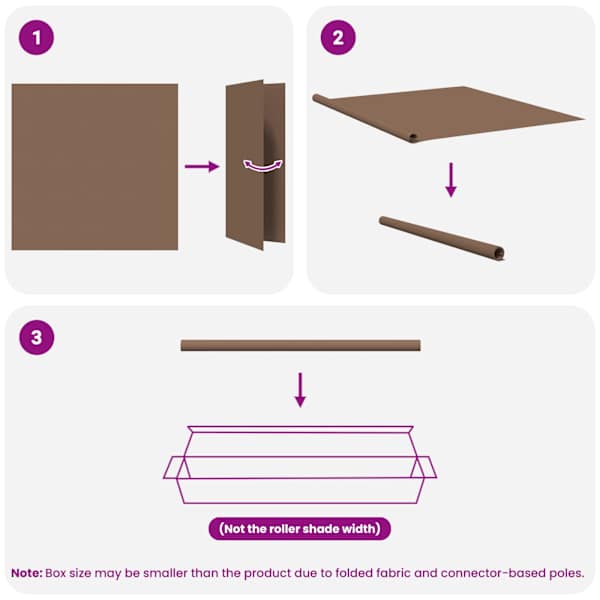 1

2

3

(Not the roller shade width)

Note: Box size may be smaller than the product due to folded fabric and connector-based poles.