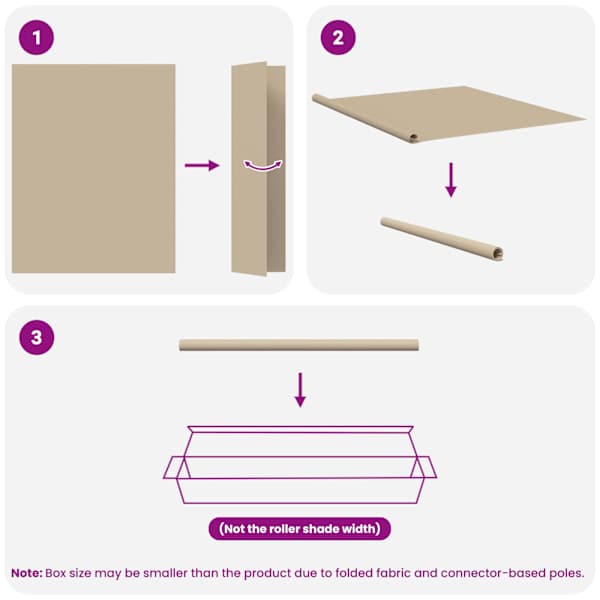 1

2

3

(Not the roller shade width)

Note: Box size may be smaller than the product due to folded fabric and connector-based poles.