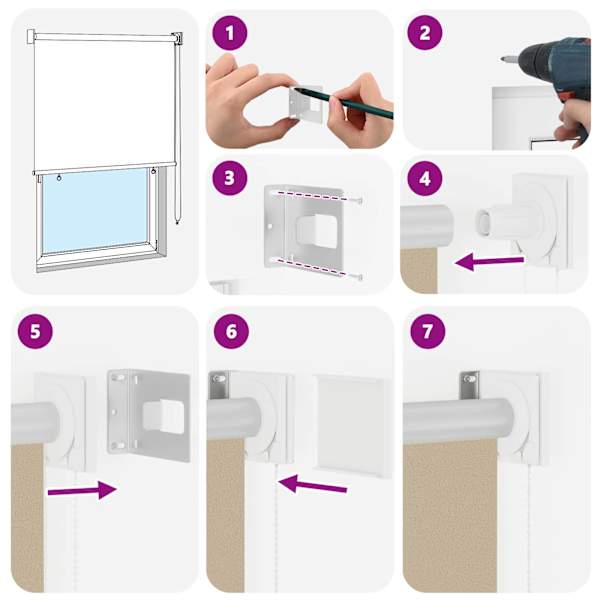 1
2
3
4
5
6
7