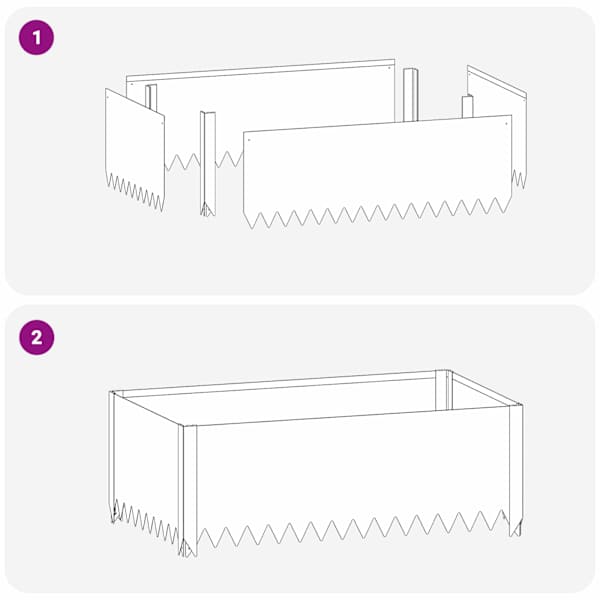 1

2