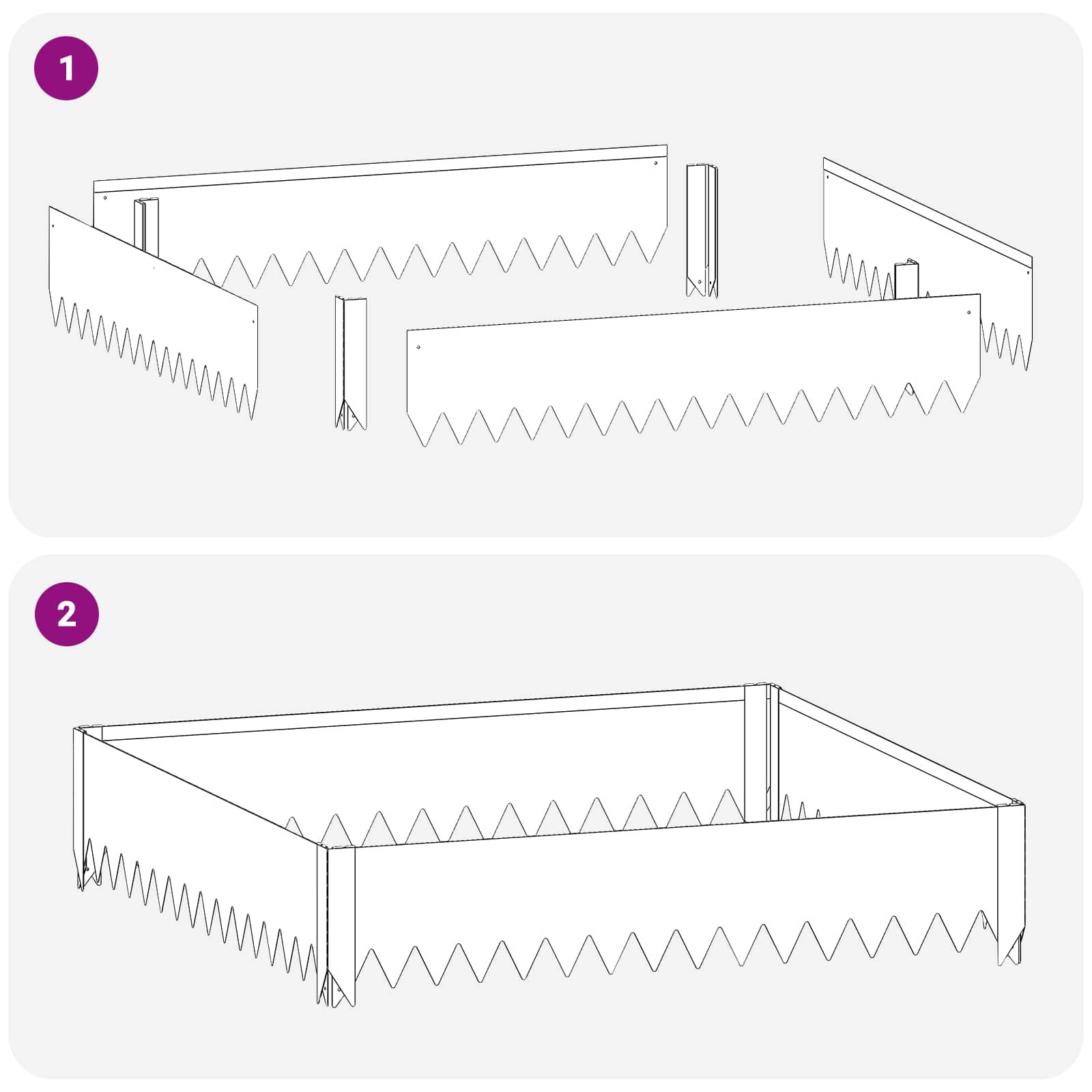 1

2