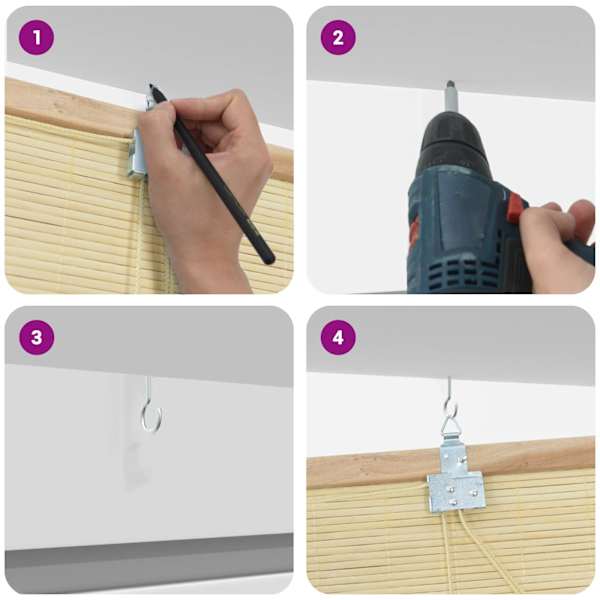 1

2

3

4