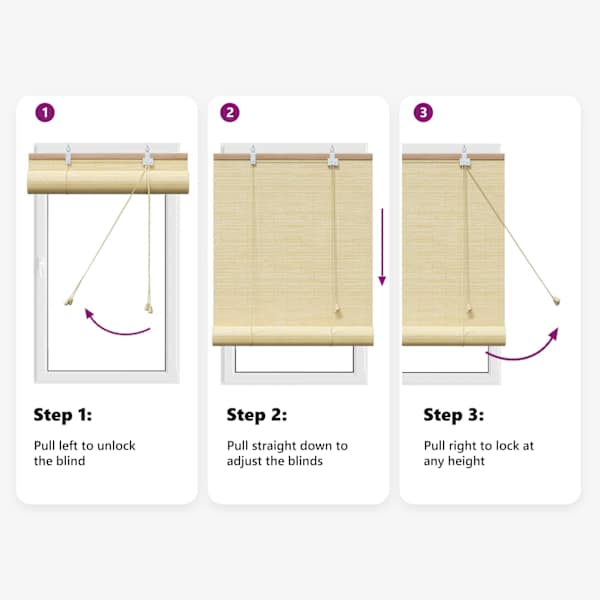 1

Step 1:

Pull left to unlock the blind

2

Step 2:

Pull straight down to adjust the blinds

3

Step 3:

Pull right to lock at any height