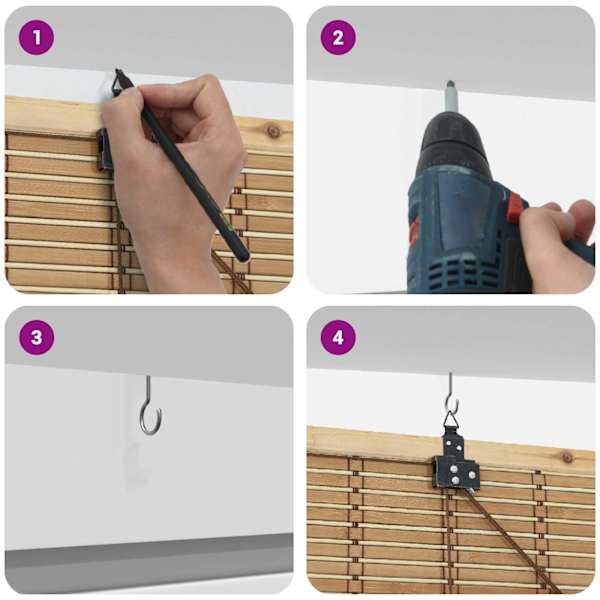 1

2

3

4