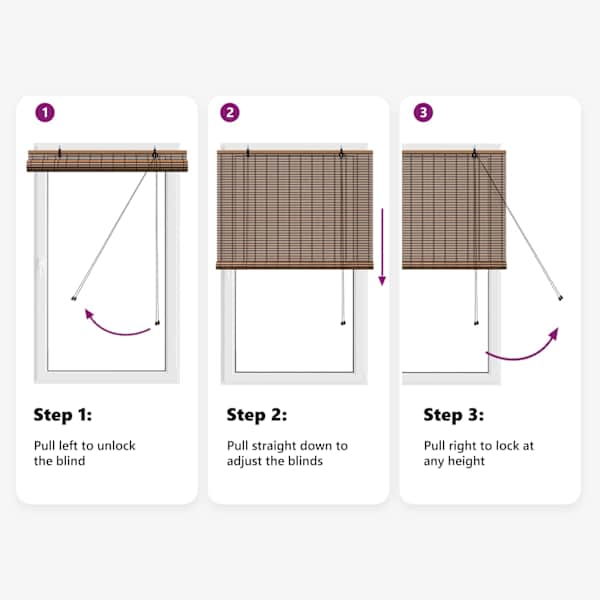 1

Step 1:

Pull left to unlock the blind

2

Step 2:

Pull straight down to adjust the blinds

3

Step 3:

Pull right to lock at any height