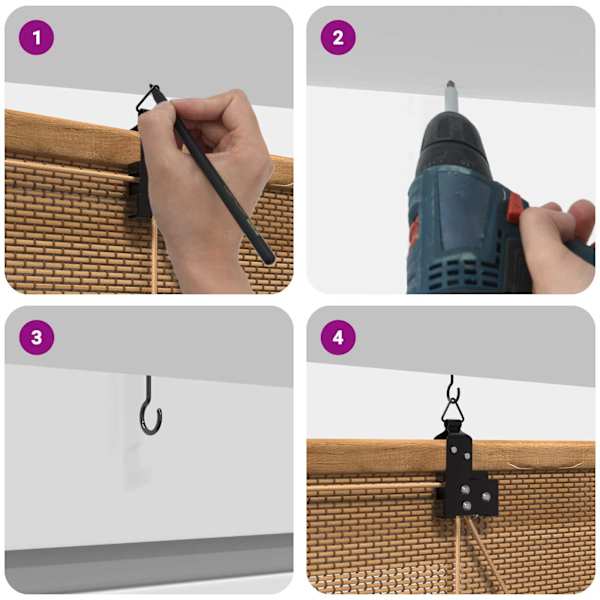 1

2

3

4