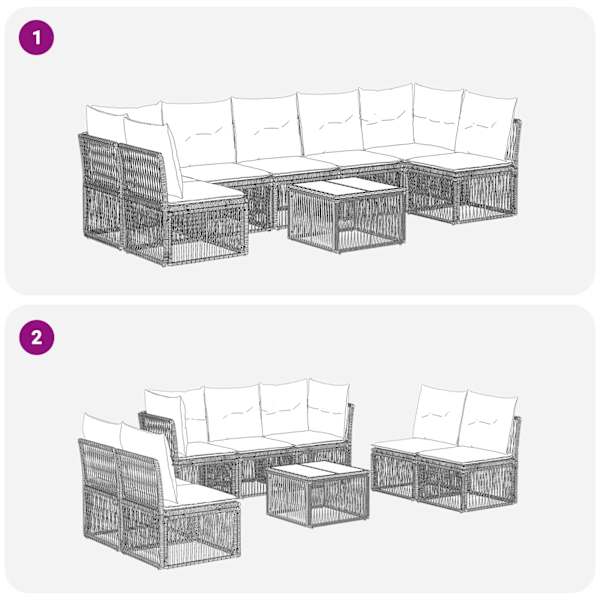 1

2