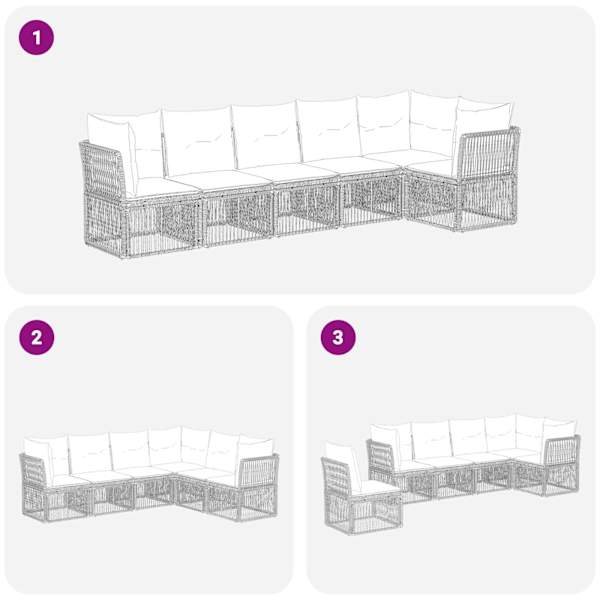 1

2

3