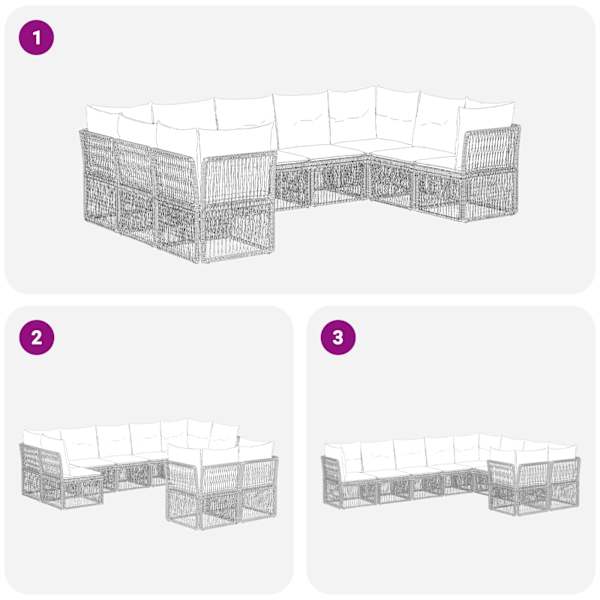 1

2

3