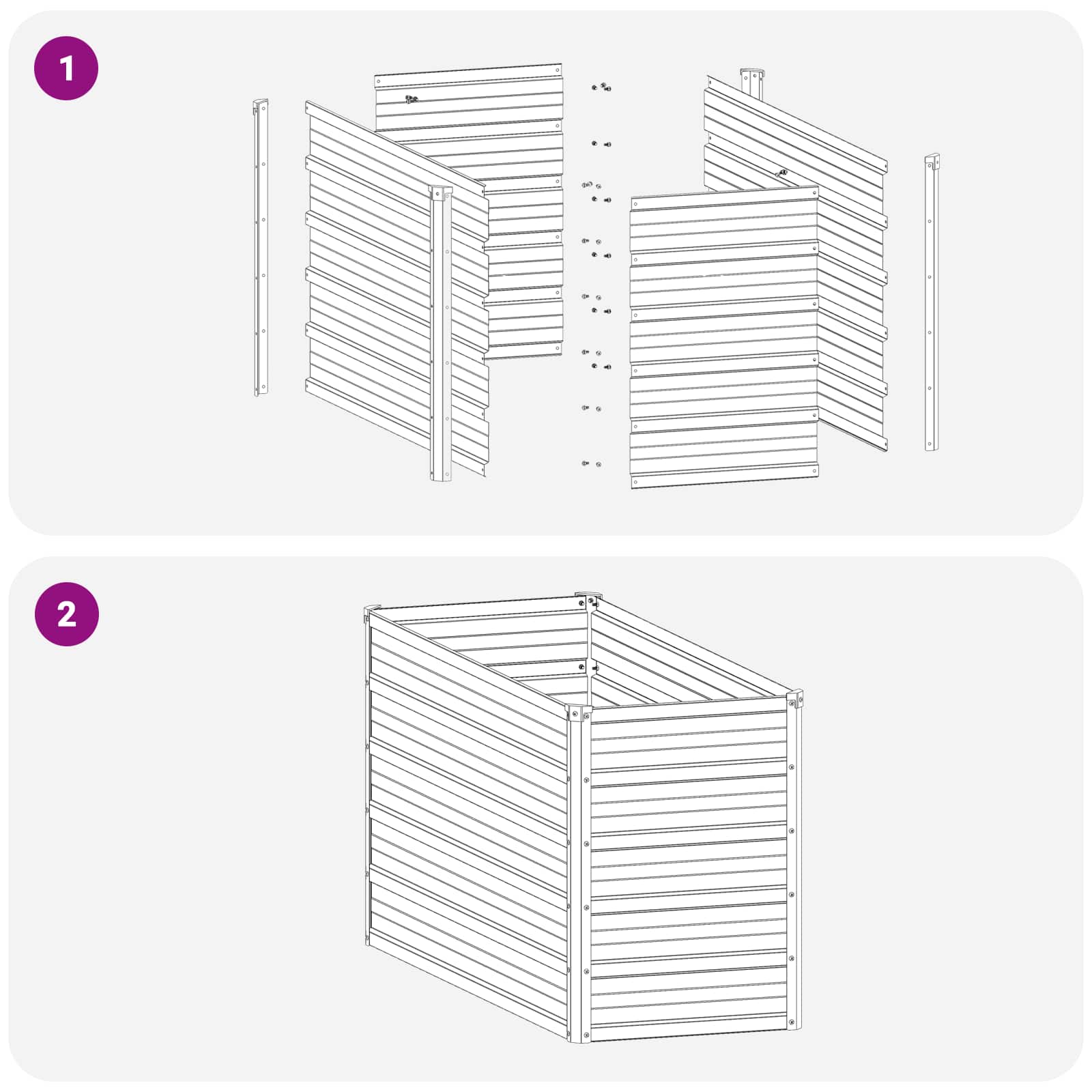 1

2