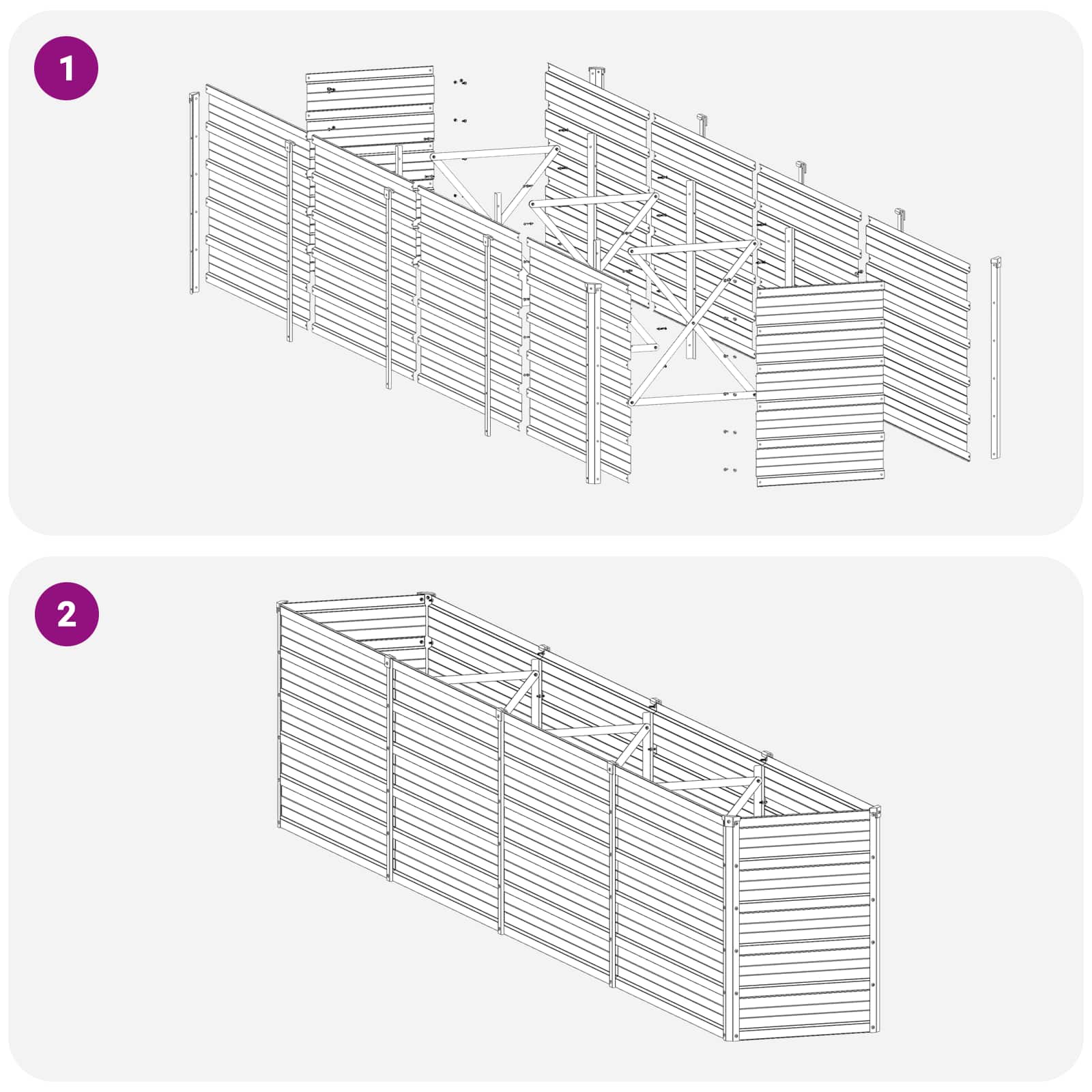 1

2