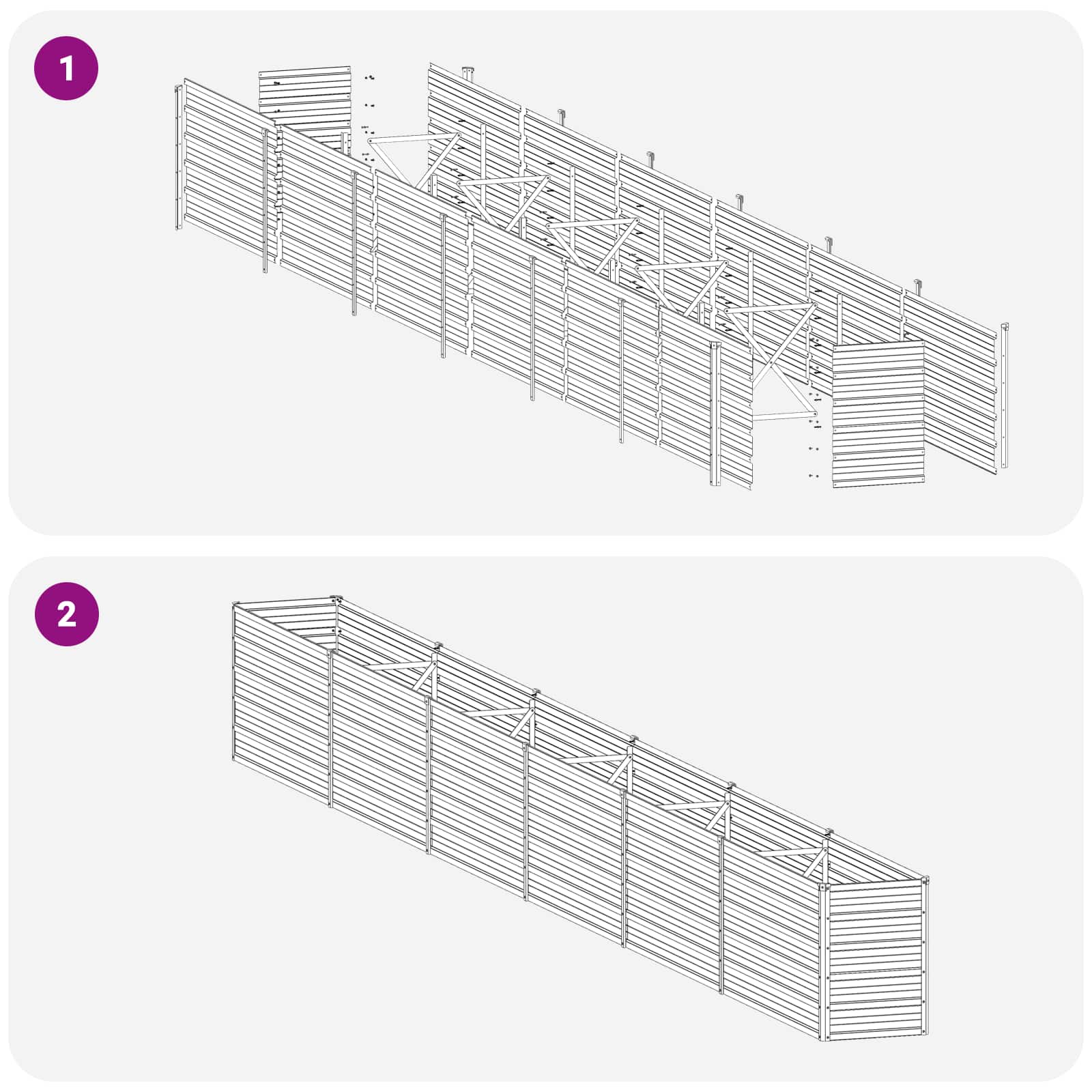 1

2