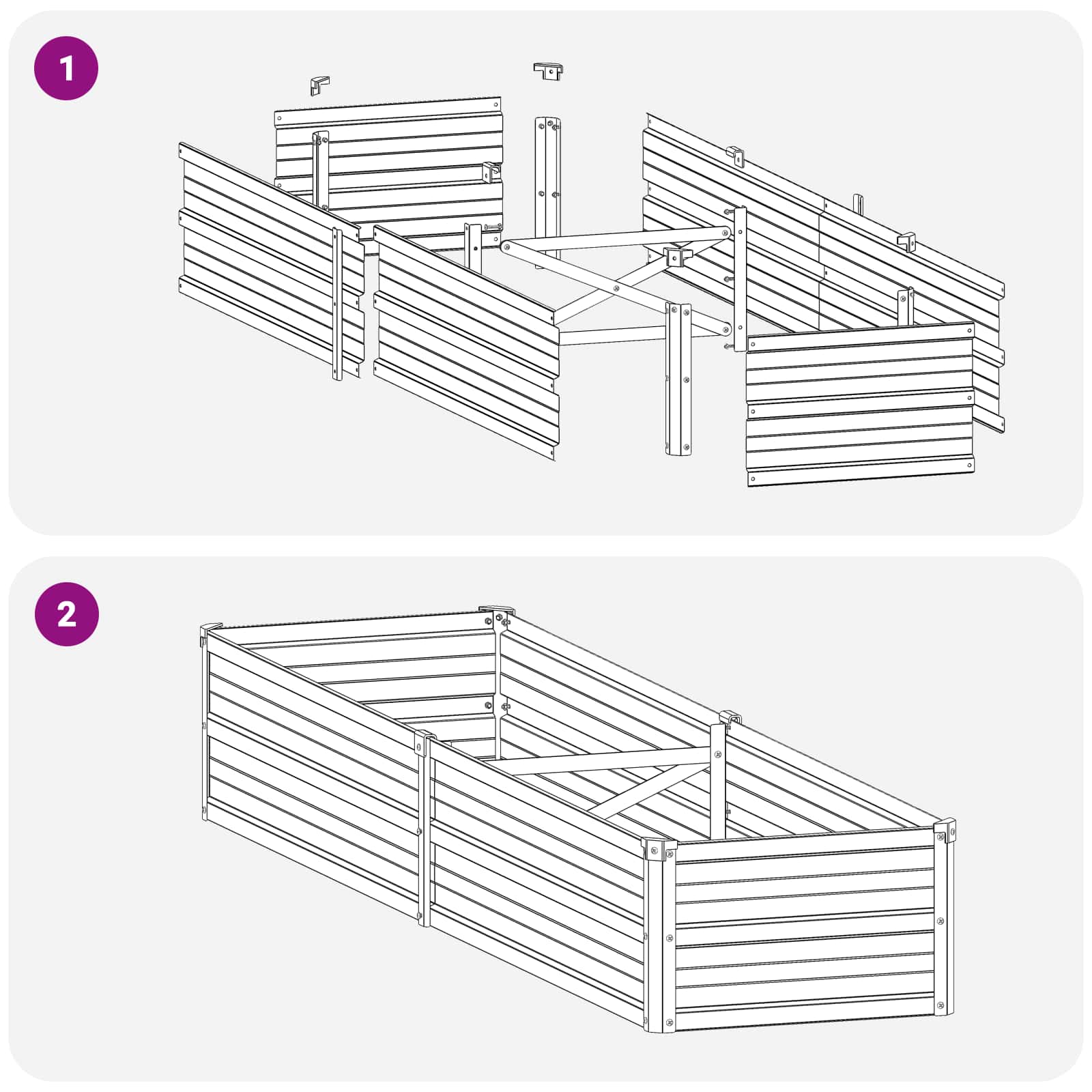 1

2