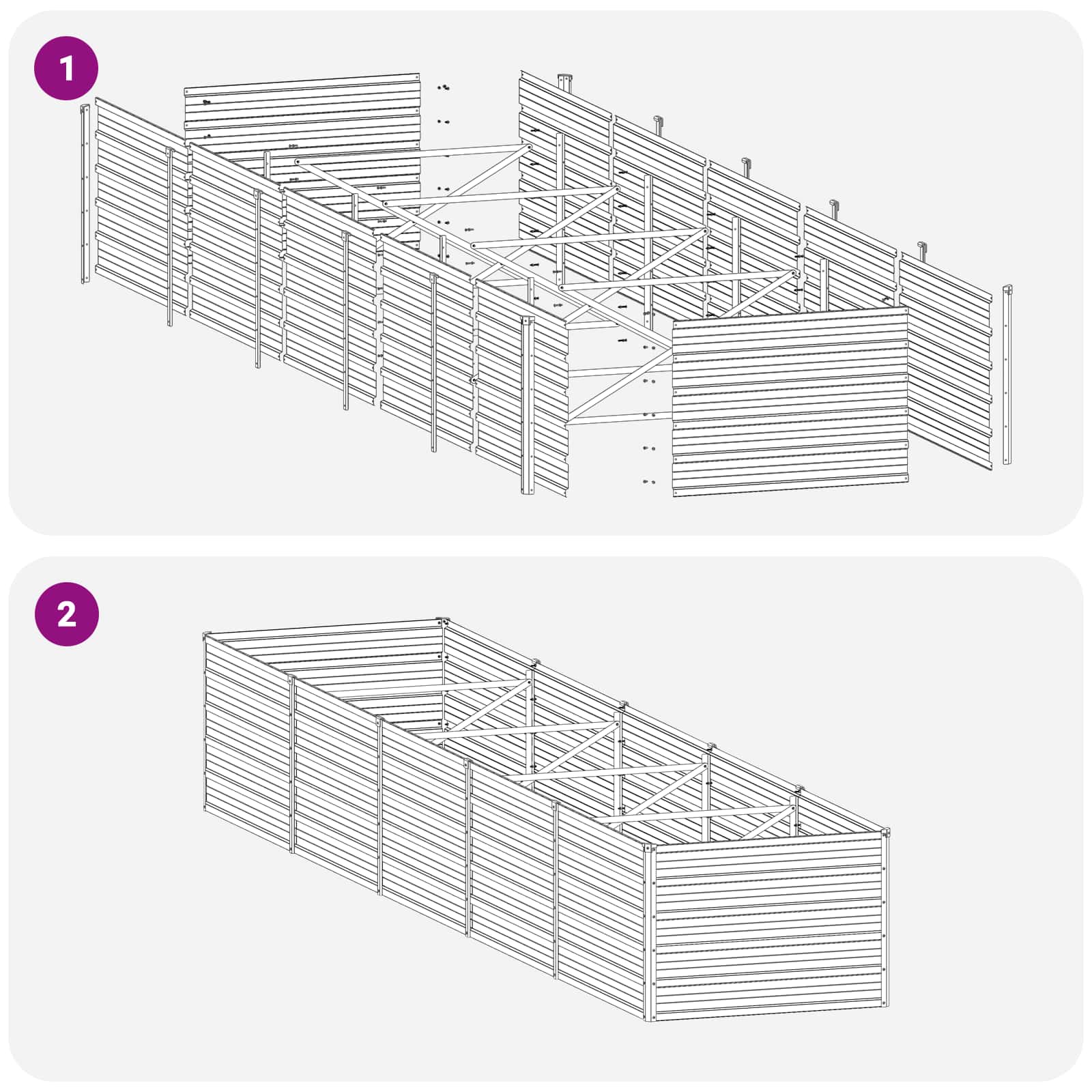 1

2