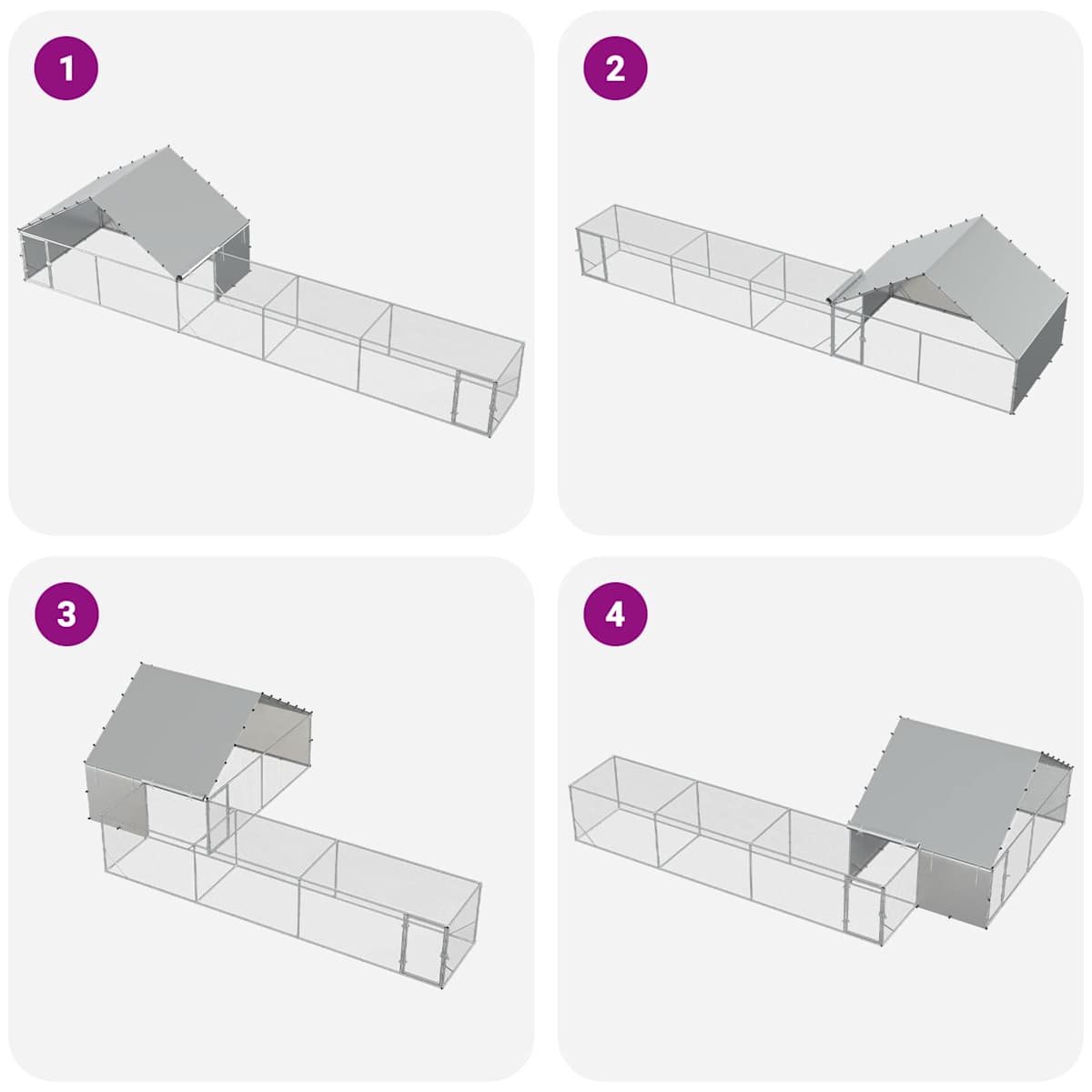 1

2

3

4