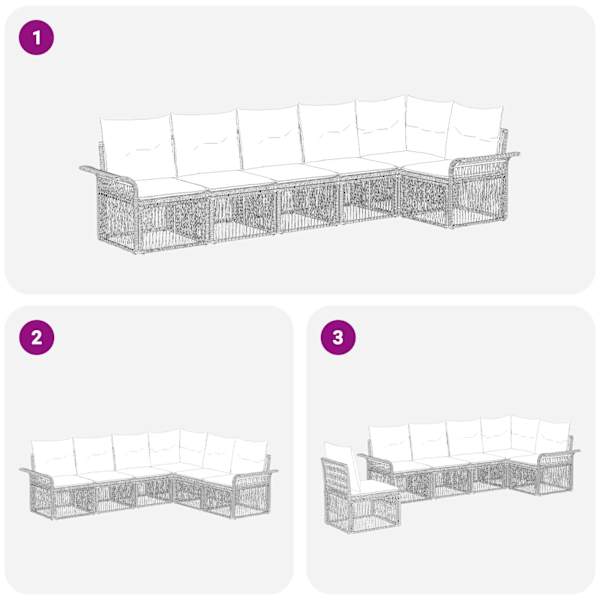 1

2

3