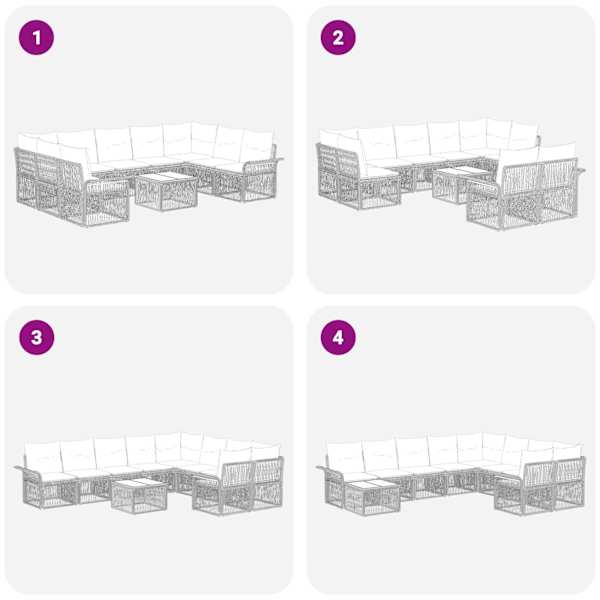 1

2

3

4