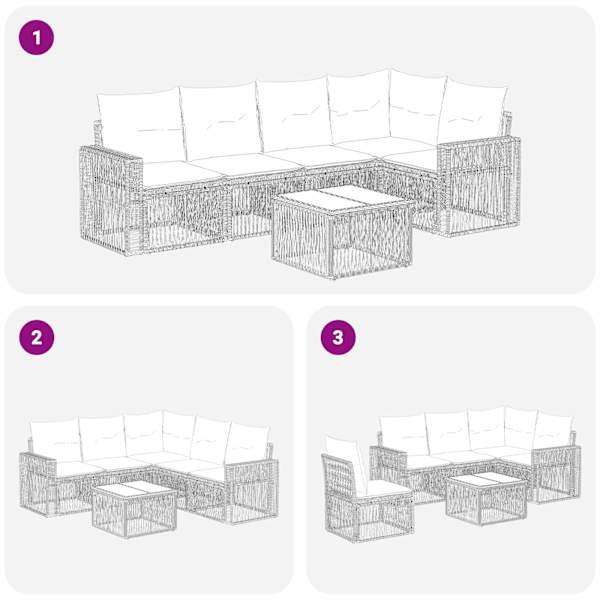 1

2

3