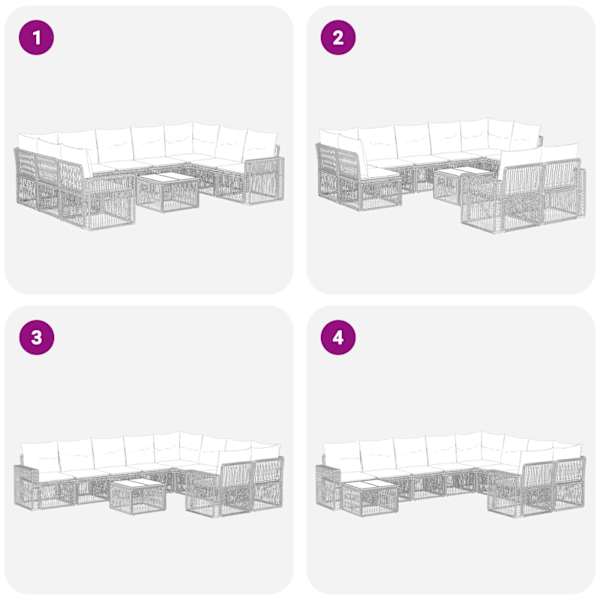 1

2

3

4