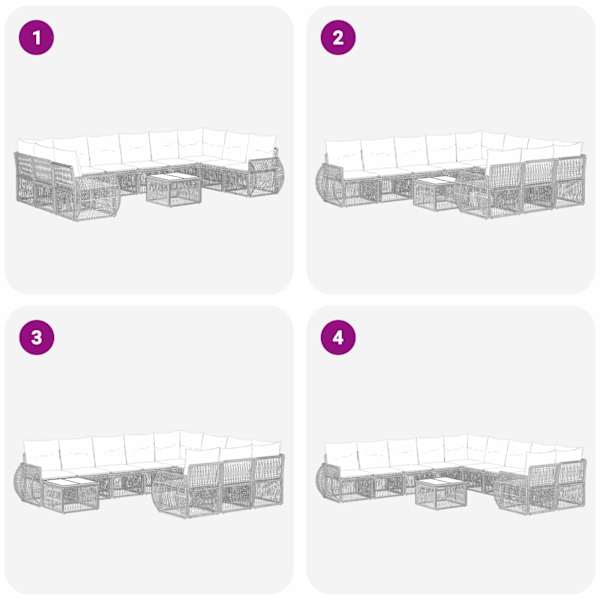 1

2

3

4