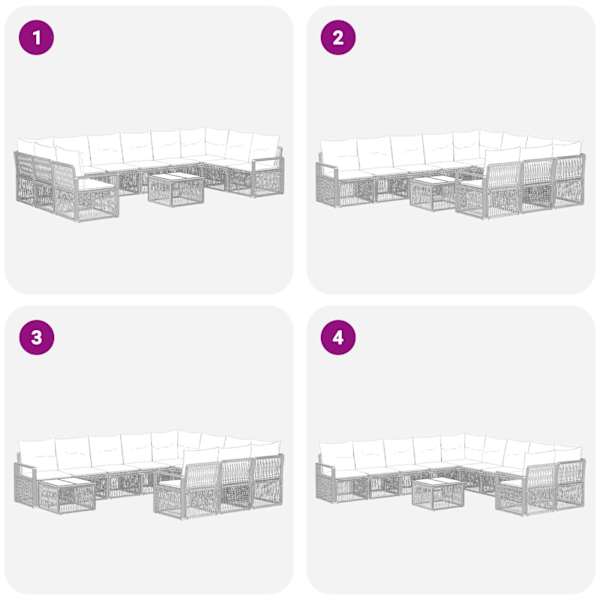 1

2

3

4